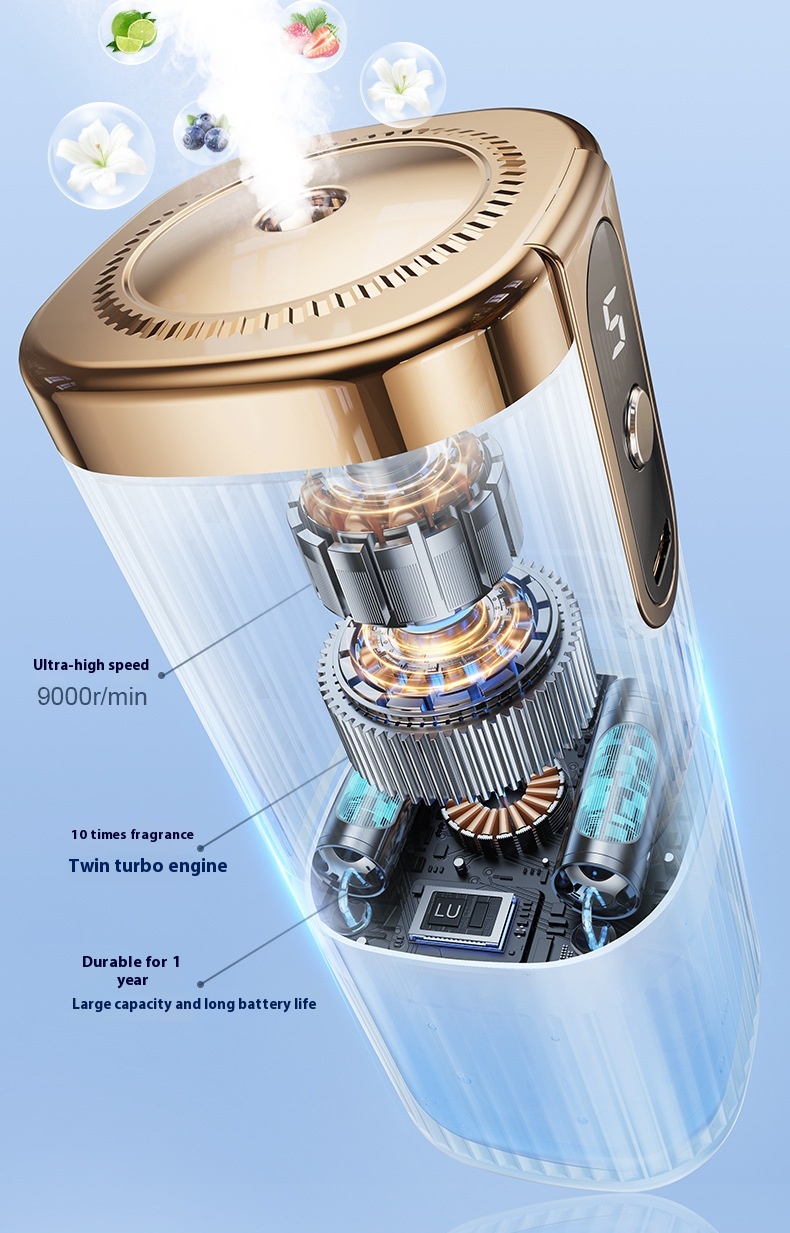 Ultra-high speed
9000r/min

10 times fragrance
Twin turbo engine

Durable for 1 year
Large capacity and long battery life

LU