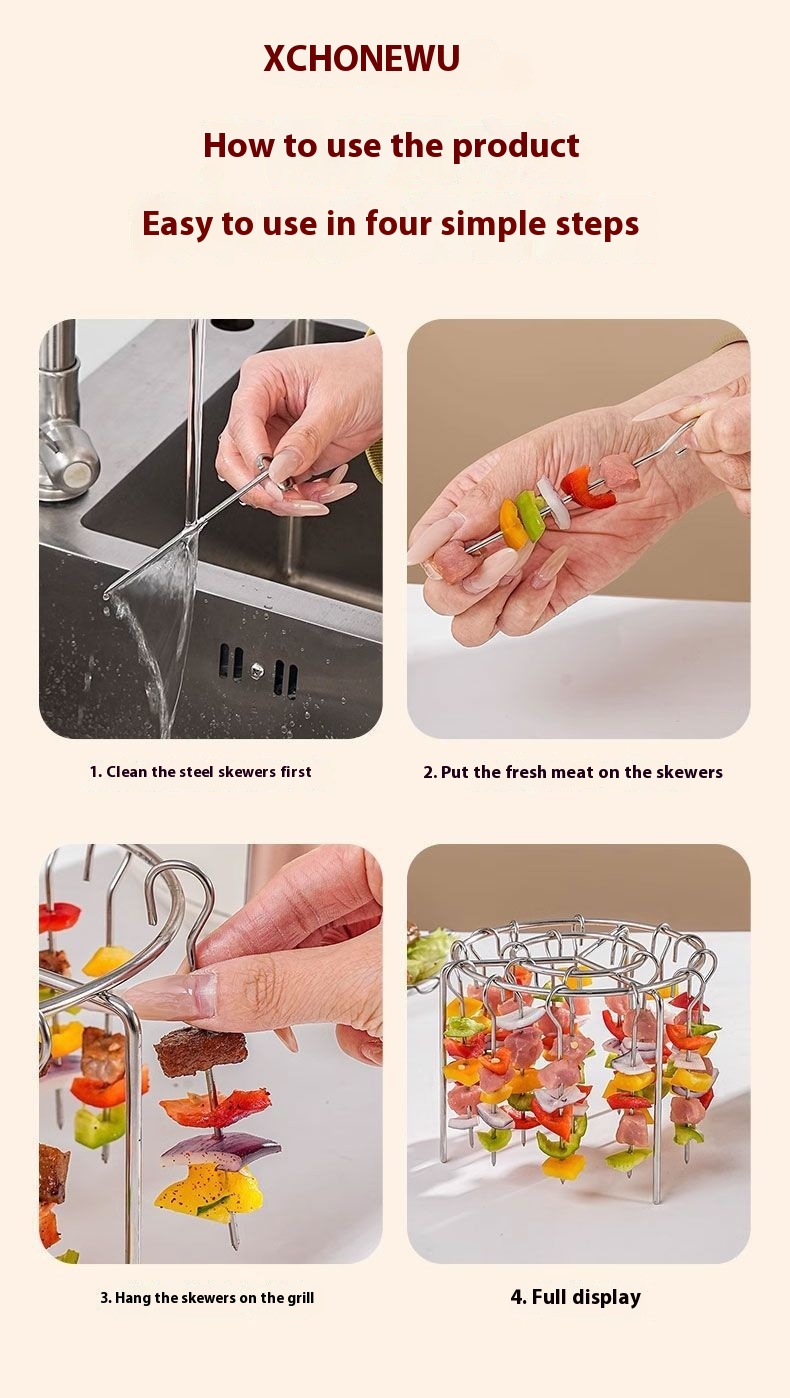 XCHONEWU

How to use the product

Easy to use in four simple steps

1. Clean the steel skewers first

2. Put the fresh meat on the skewers

3. Hang the skewers on the grill

4. Full display