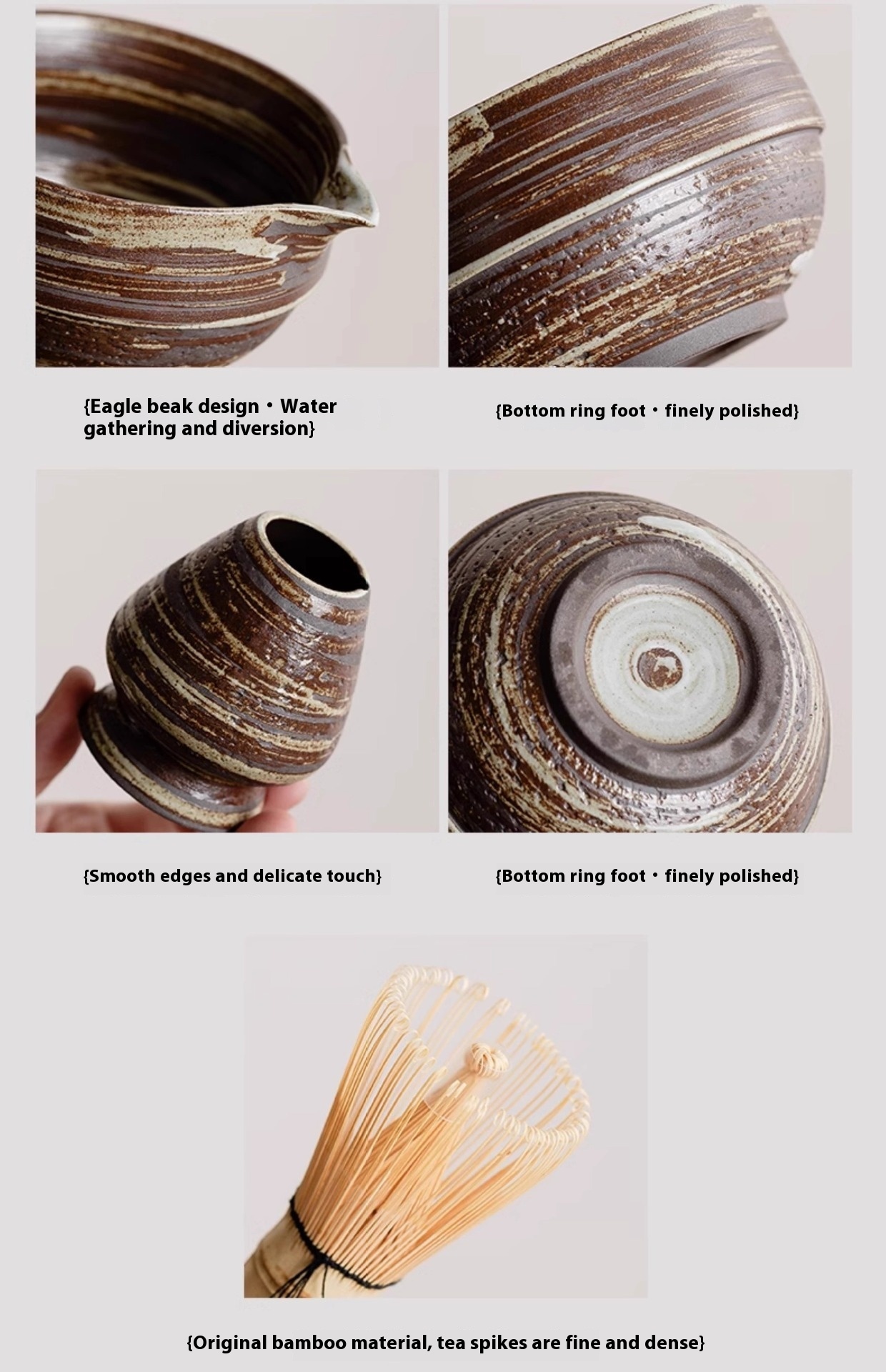 {Eagle beak design・Water gathering and diversion}

{Bottom ring foot・finely polished}

{Smooth edges and delicate touch}

{Bottom ring foot・finely polished}

{Original bamboo material, tea spikes are fine and dense}