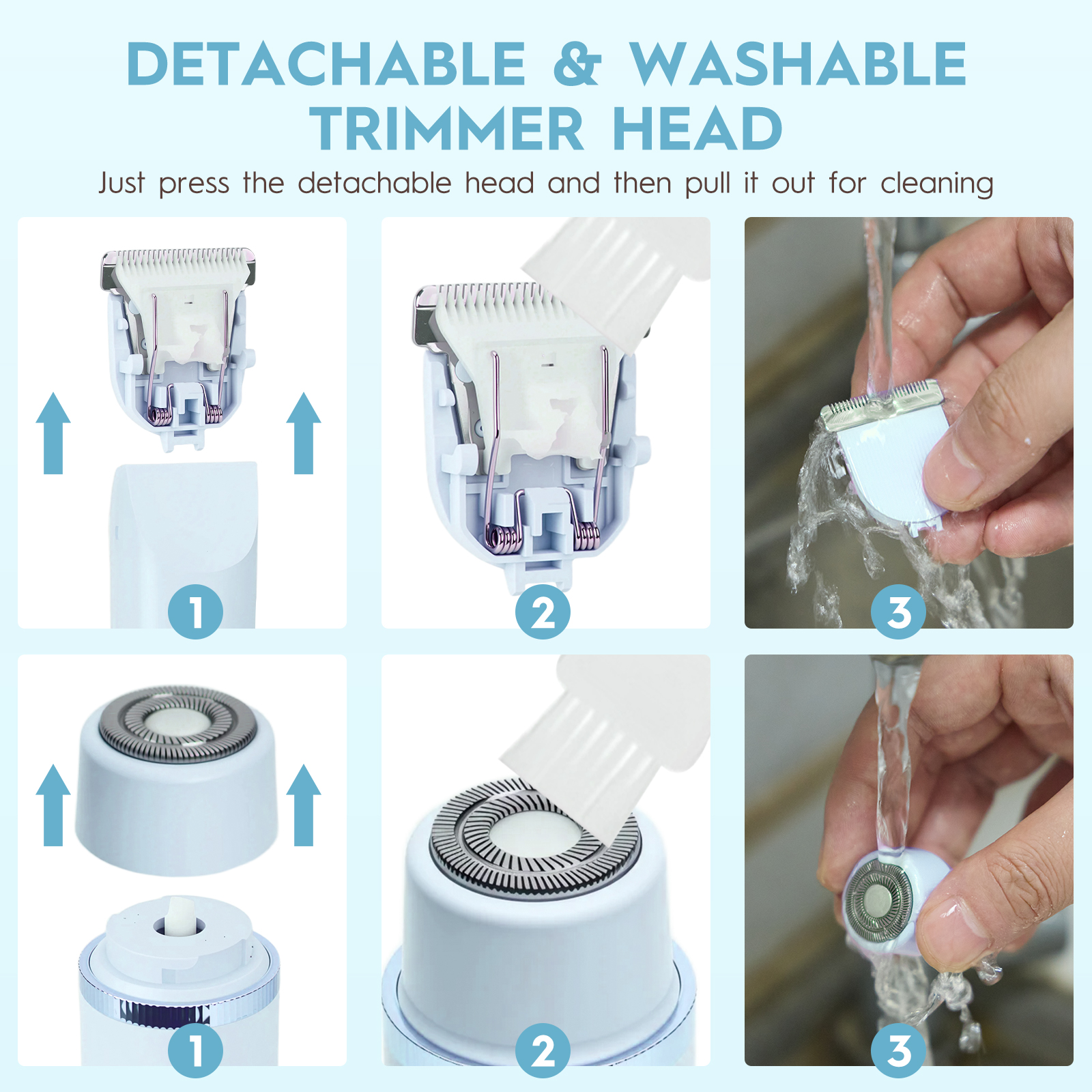 DETACHABLE & WASHABLE TRIMMER HEAD

Just press the detachable head and then pull it out for cleaning

1

2

3

1

2

3