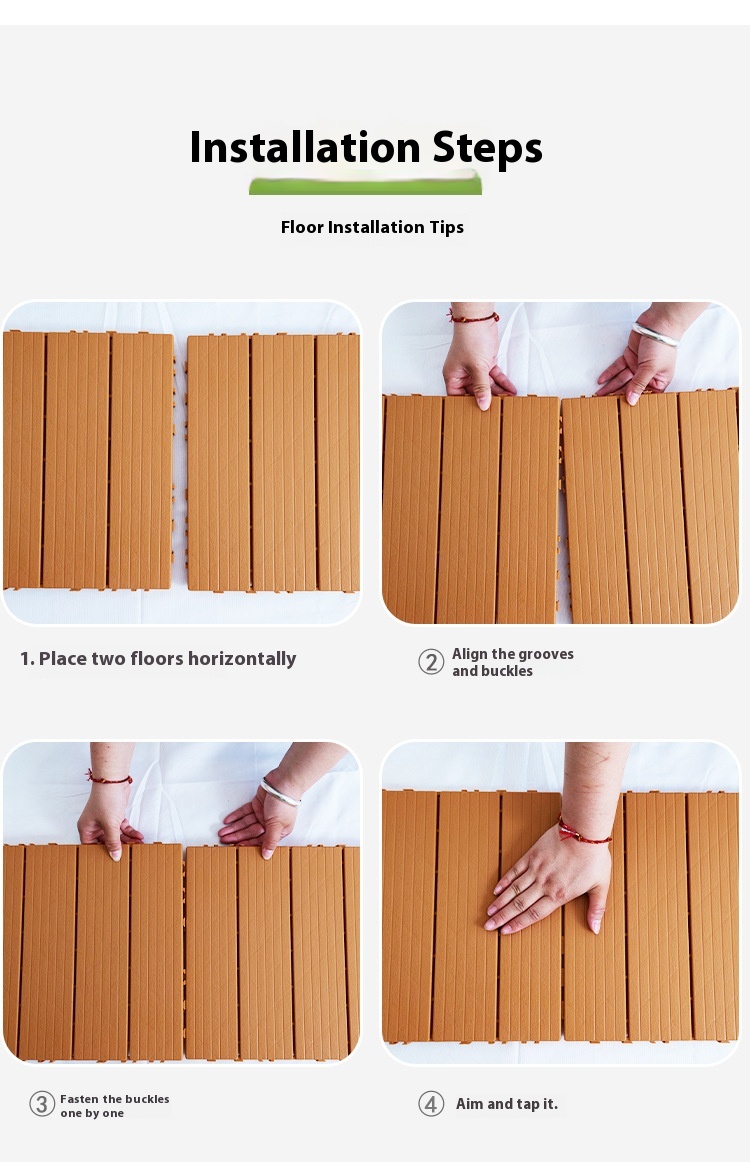 Installation Steps

Floor Installation Tips

1. Place two floors horizontally

② Align the grooves and buckles

③ Fasten the buckles one by one

④ Aim and tap it.