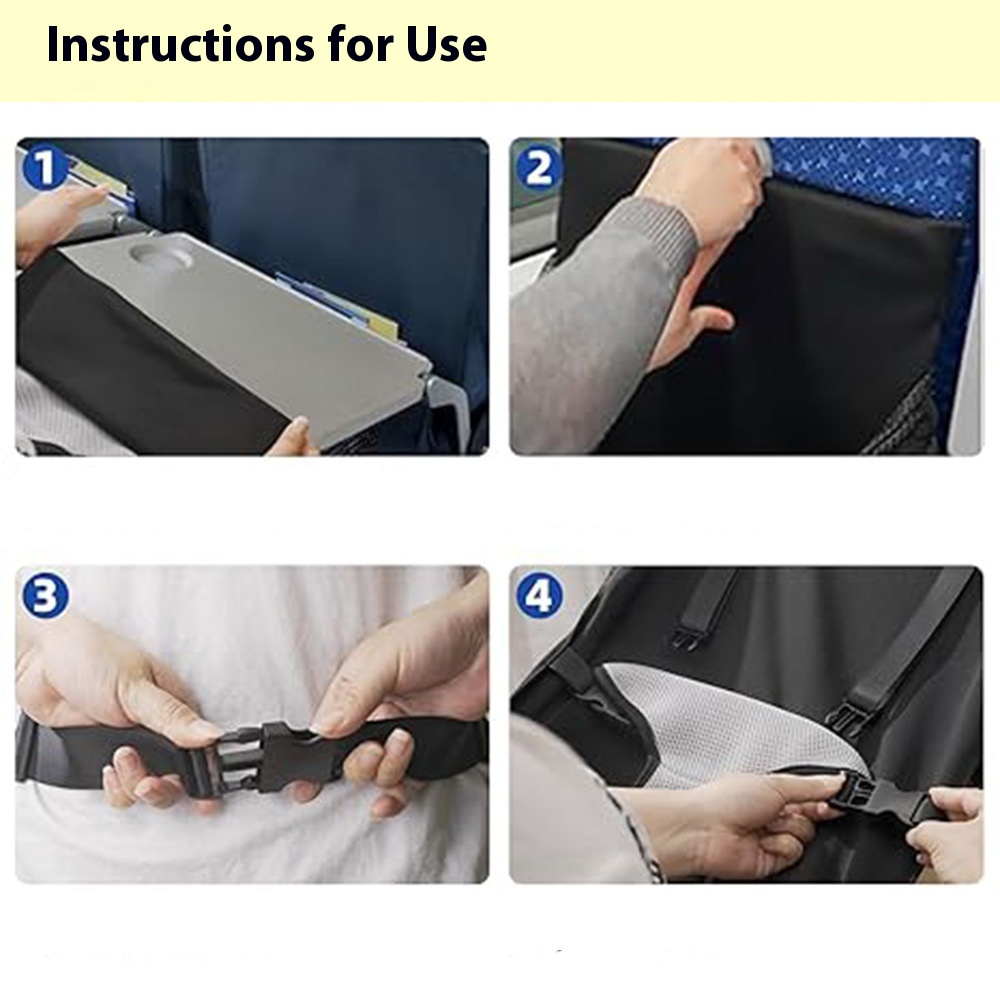 Instructions for Use

1

2

3

4