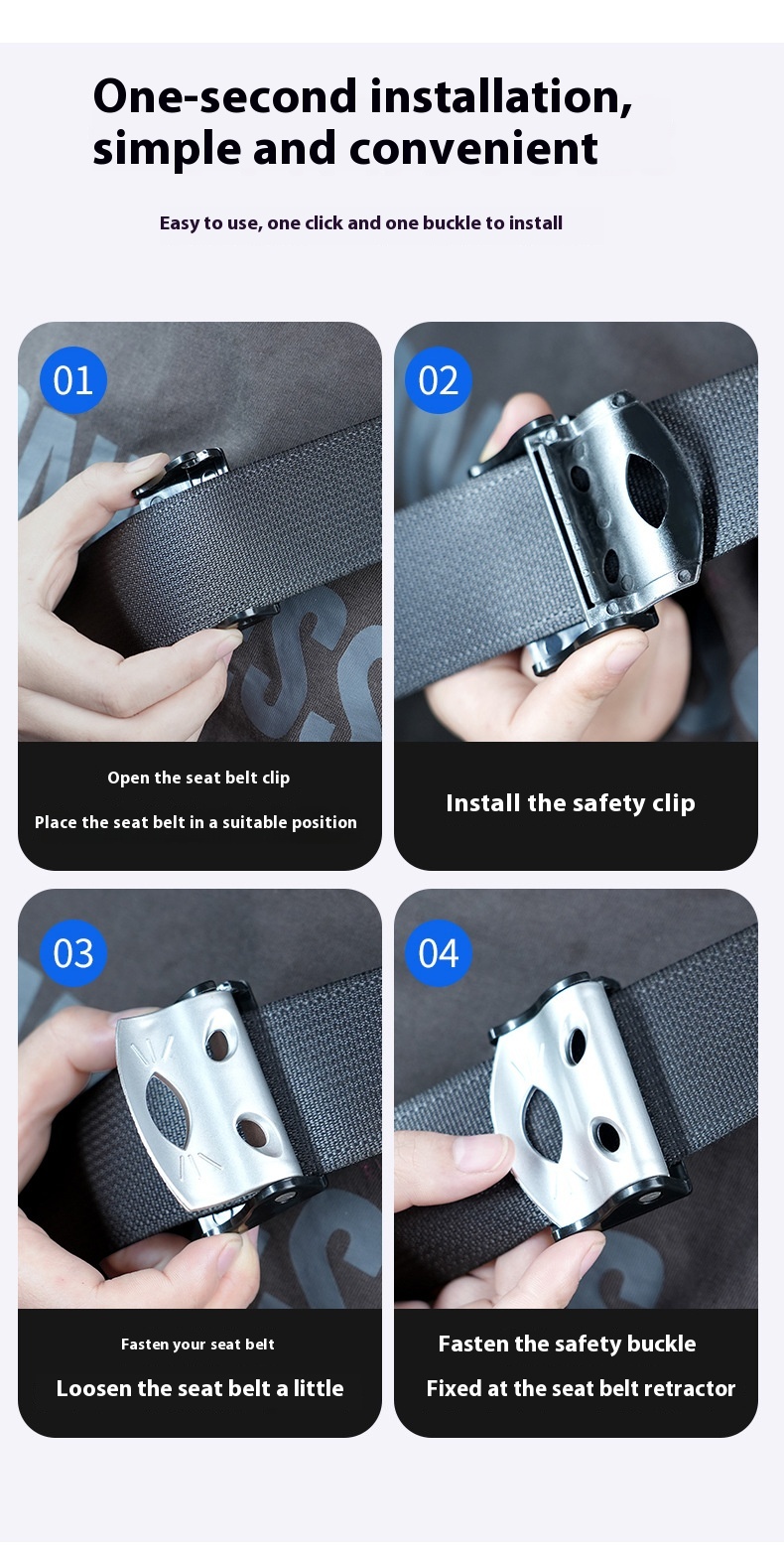 One-second installation, simple and convenient

Easy to use, one click and one buckle to install

01

Open the seat belt clip

Place the seat belt in a suitable position

02

Install the safety clip

03

Fasten your seat belt

Loosen the seat belt a little

04

Fasten the safety buckle

Fixed at the seat belt retractor