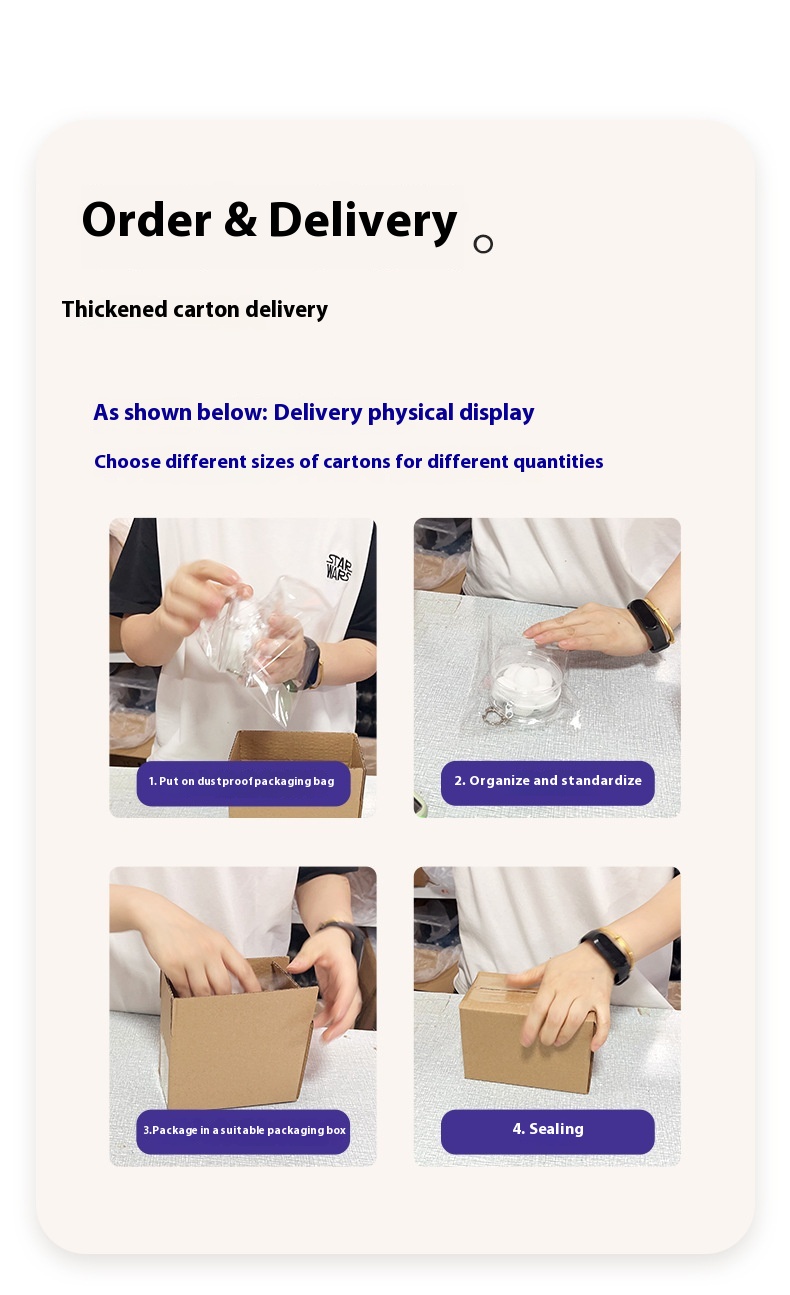 Order & Delivery

Thickened carton delivery

As shown below: Delivery physical display

Choose different sizes of cartons for different quantities

STAR WARS

1. Put on dustproof packaging bag

2. Organize and standardize

3.Package in a suitable packaging box

4. Sealing