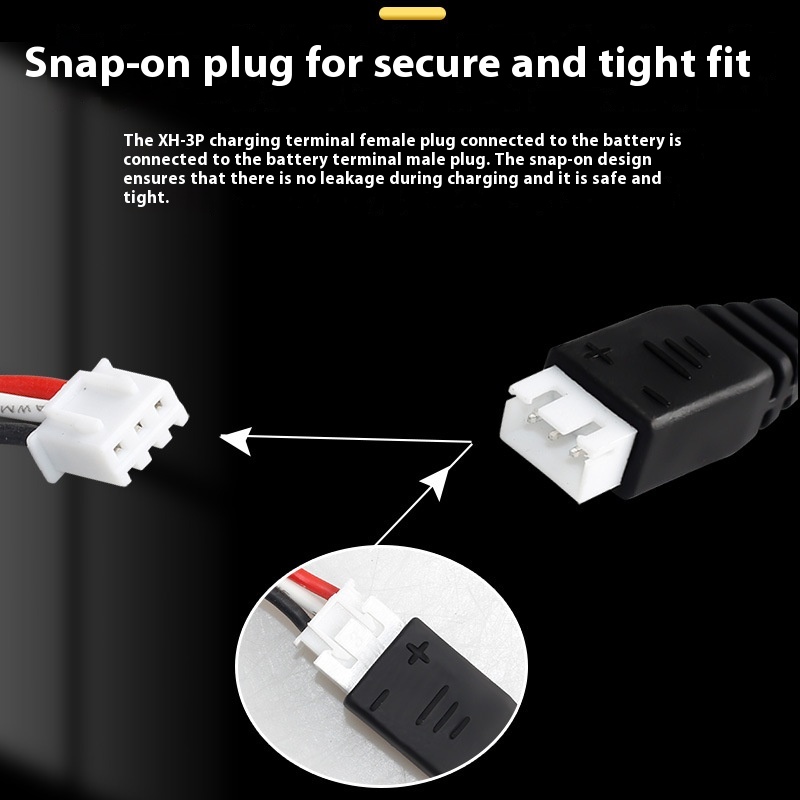 Snap-on plug for secure and tight fit

The XH-3P charging terminal female plug connected to the battery is connected to the battery terminal male plug. The snap-on design ensures that there is no leakage during charging and it is safe and tight.