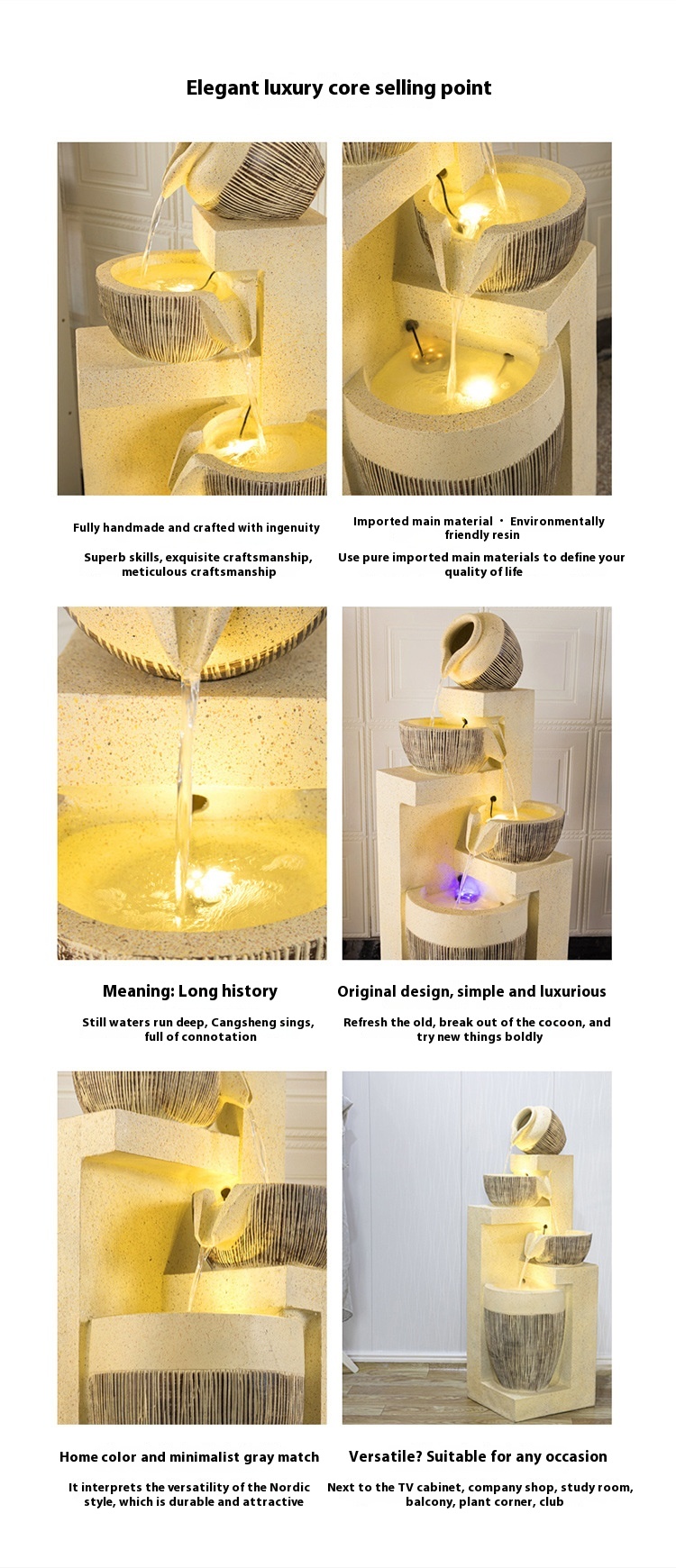 Elegant luxury core selling point

Fully handmade and crafted with ingenuity

Superb skills, exquisite craftsmanship, meticulous craftsmanship

Imported main material · Environmentally friendly resin

Use pure imported main materials to define your quality of life

Meaning: Long history

Still waters run deep, Cangsheng sings, full of connotation

Original design, simple and luxurious

Refresh the old, break out of the cocoon, and try new things boldly

Home color and minimalist gray match

It interprets the versatility of the Nordic style, which is durable and attractive

Versatile? Suitable for any occasion

Next to the TV cabinet, company shop, study room, balcony, plant corner, club