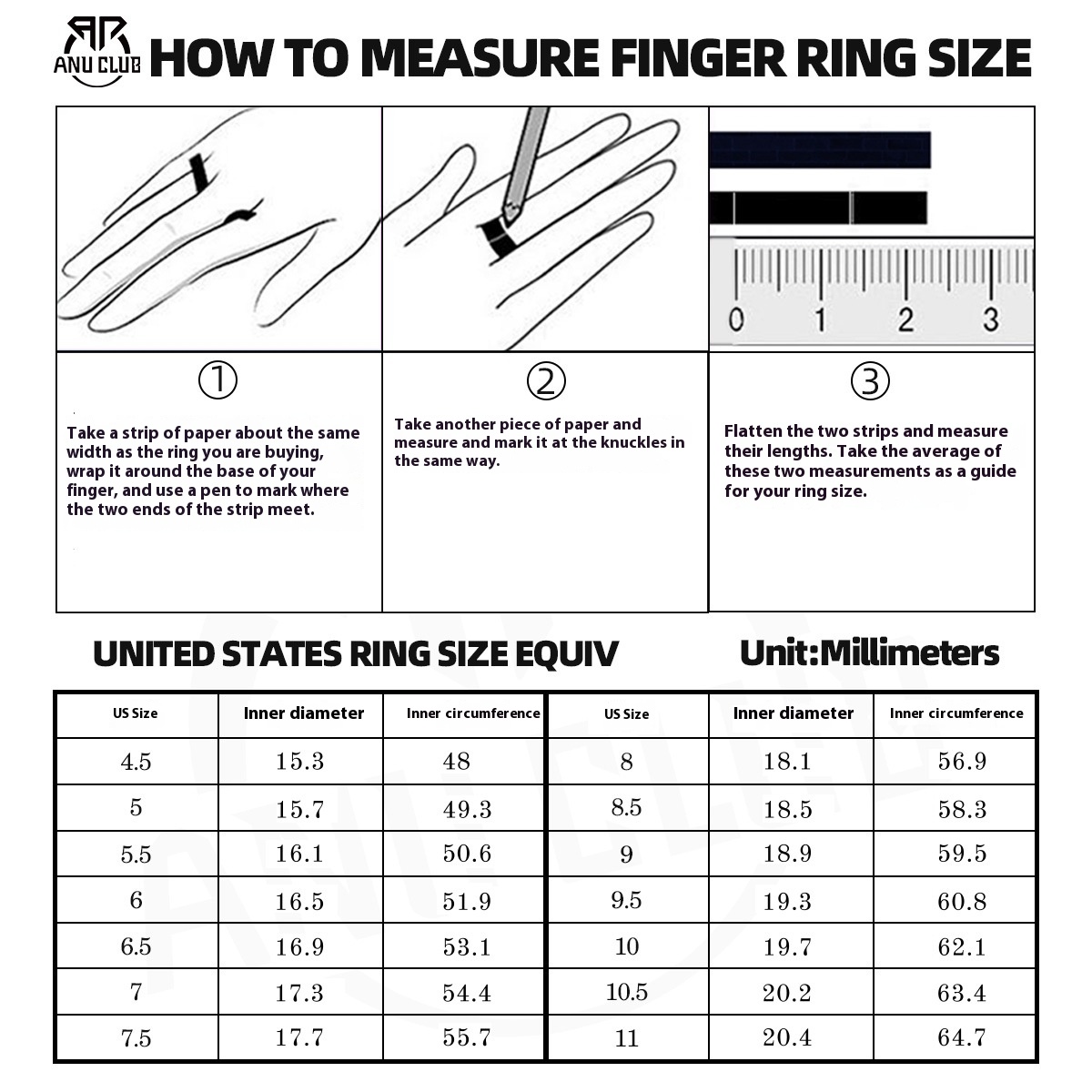 ANU CLUB HOW TO MEASURE FINGER RING SIZE

0 1 2 3

①

Take a strip of paper about the same width as the ring you are buying, wrap it around the base of your finger, and use a pen to mark where the two ends of the strip meet.

②

Take another piece of paper and measure and mark it at the knuckles in the same way.

③

Flatten the two strips and measure their lengths. Take the average of these two measurements as a guide for your ring size.

UNITED STATES RING SIZE EQUIV

Unit:Millimeters

| US Size | Inner diameter | Inner circumference | US Size | Inner diameter | Inner circumference |
|---|---|---|---|---|---|
| 4.5 | 15.3 | 48 | 8 | 18.1 | 56.9 |
| 5 | 15.7 | 49.3 | 8.5 | 18.5 | 58.3 |
| 5.5 | 16.1 | 50.6 | 9 | 18.9 | 59.5 |
| 6 | 16.5 | 51.9 | 9.5 | 19.3 | 60.8 |
| 6.5 | 16.9 | 53.1 | 10 | 19.7 | 62.1 |
| 7 | 17.3 | 54.4 | 10.5 | 20.2 | 63.4 |
| 7.5 | 17.7 | 55.7 | 11 | 20.4 | 64.7 |