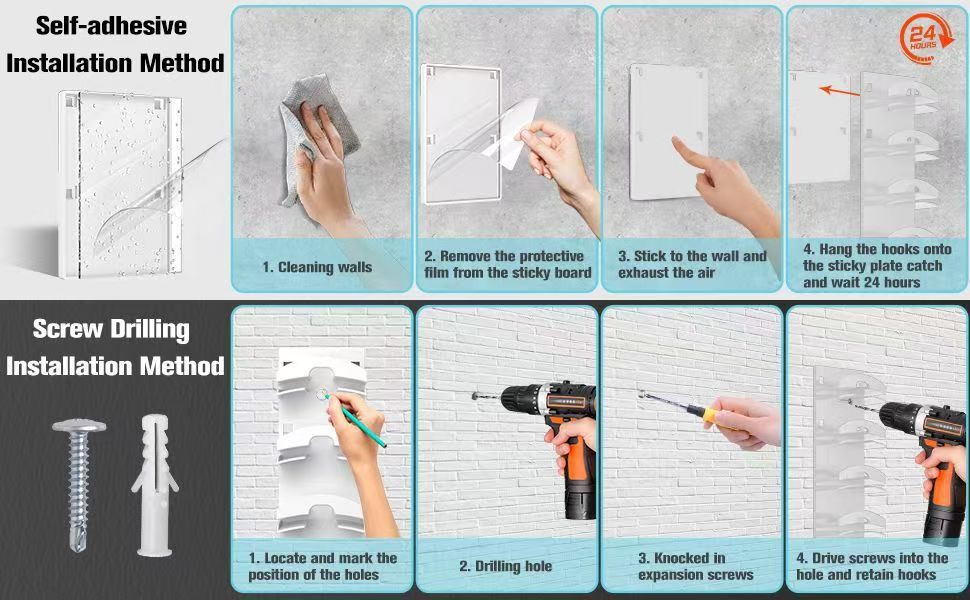 Self-adhesive Installation Method

24 HOURS

1. Cleaning walls

2. Remove the protective film from the sticky board

3. Stick to the wall and exhaust the air

4. Hang the hooks onto the sticky plate catch and wait 24 hours

Screw Drilling Installation Method

1. Locate and mark the position of the holes

2. Drilling hole

3. Knocked in expansion screws

4. Drive screws into the hole and retain hooks