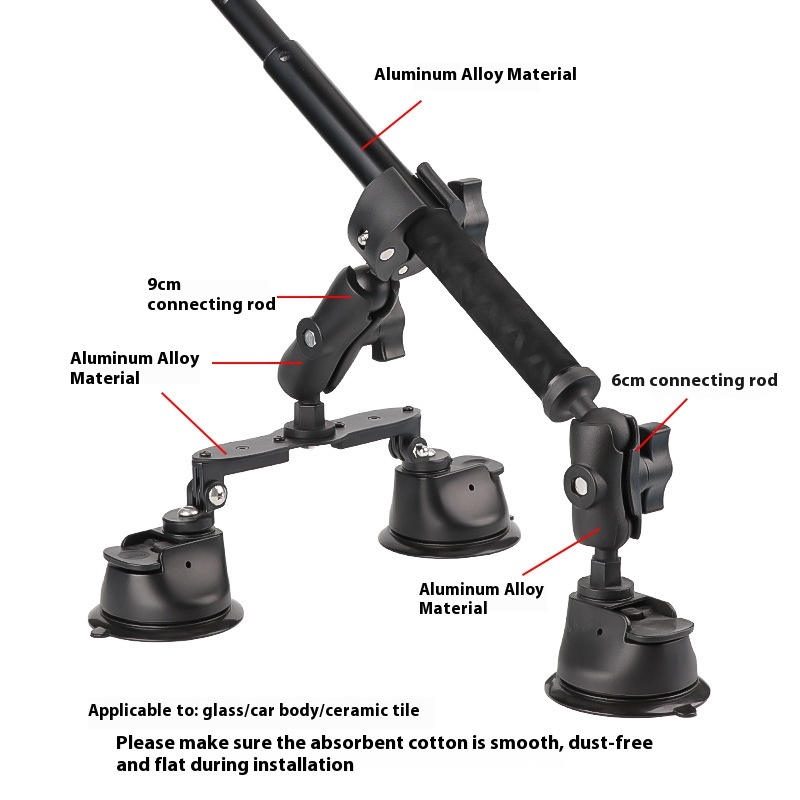 Aluminum Alloy Material

9cm
connecting rod

Aluminum Alloy
Material

6cm connecting rod

Aluminum Alloy
Material

Applicable to: glass/car body/ceramic tile

Please make sure the absorbent cotton is smooth, dust-free and flat during installation