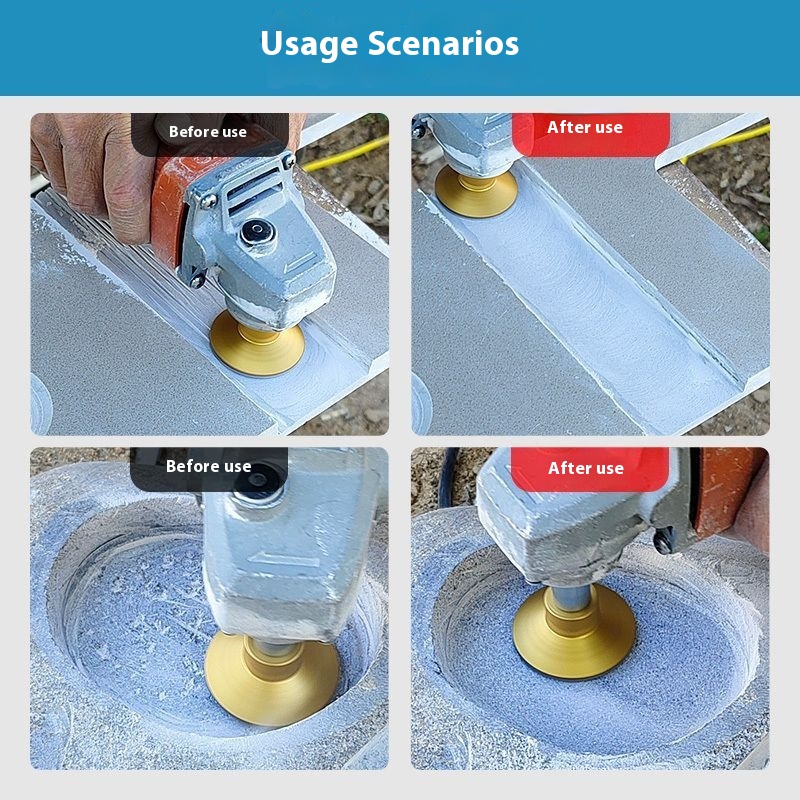 Usage Scenarios

Before use

After use

Before use

After use