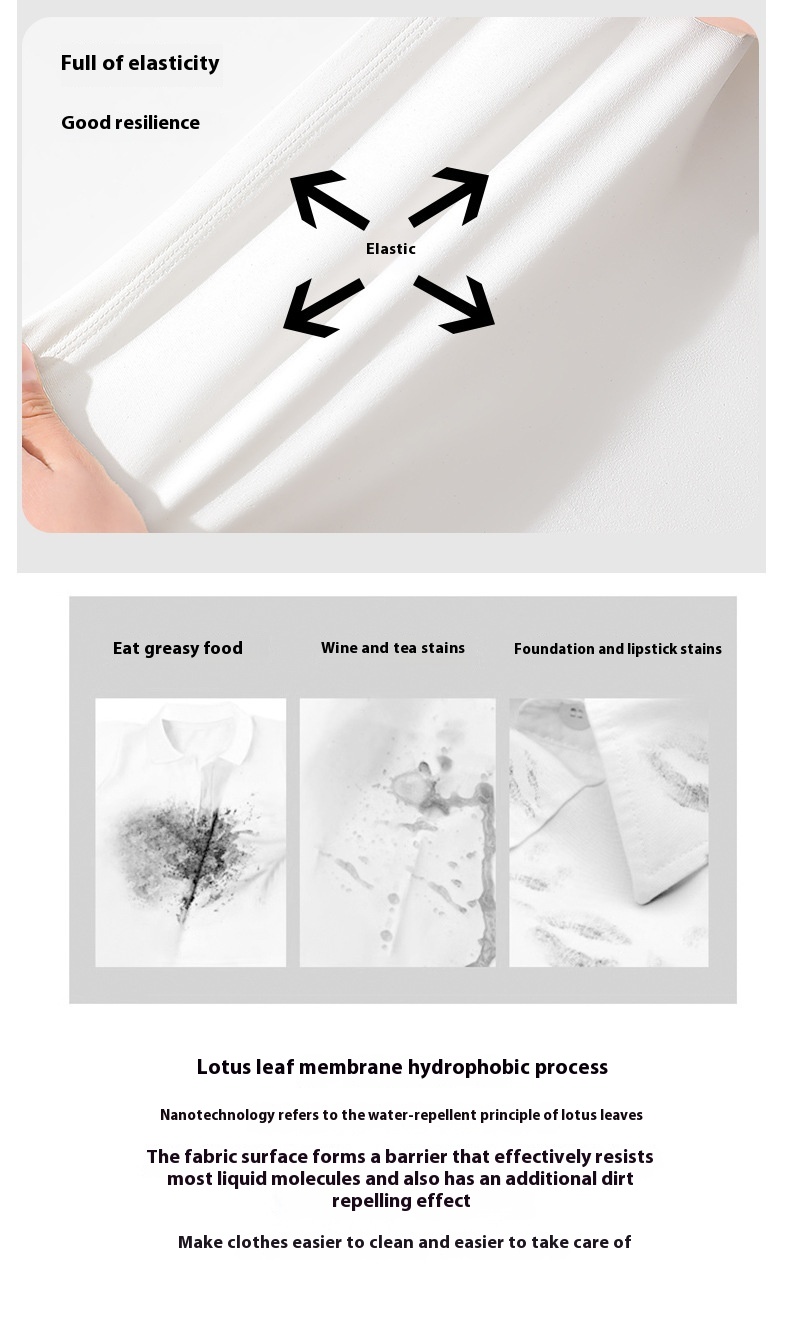 Full of elasticity

Good resilience

Elastic

Eat greasy food

Wine and tea stains

Foundation and lipstick stains

Lotus leaf membrane hydrophobic process

Nanotechnology refers to the water-repellent principle of lotus leaves

The fabric surface forms a barrier that effectively resists most liquid molecules and also has an additional dirt repelling effect

Make clothes easier to clean and easier to take care of