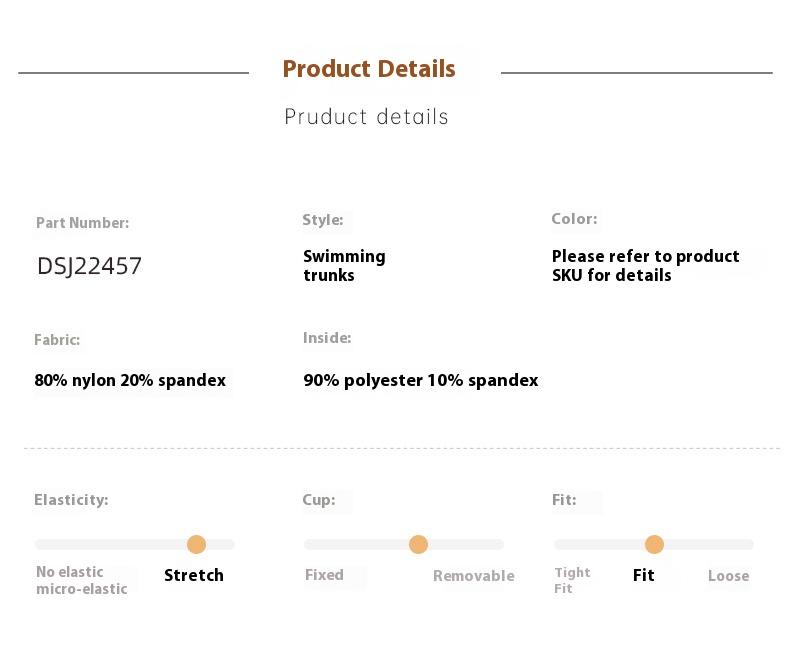 Product Details

Pruduct details

Part Number:

DSJ22457

Style:

Swimming trunks

Color:

Please refer to product SKU for details

Fabric:

80% nylon 20% spandex

Inside:

90% polyester 10% spandex

Elasticity:

No elastic micro-elastic

Stretch

Cup:

Fixed

Removable

Fit:

Tight Fit

Fit

Loose