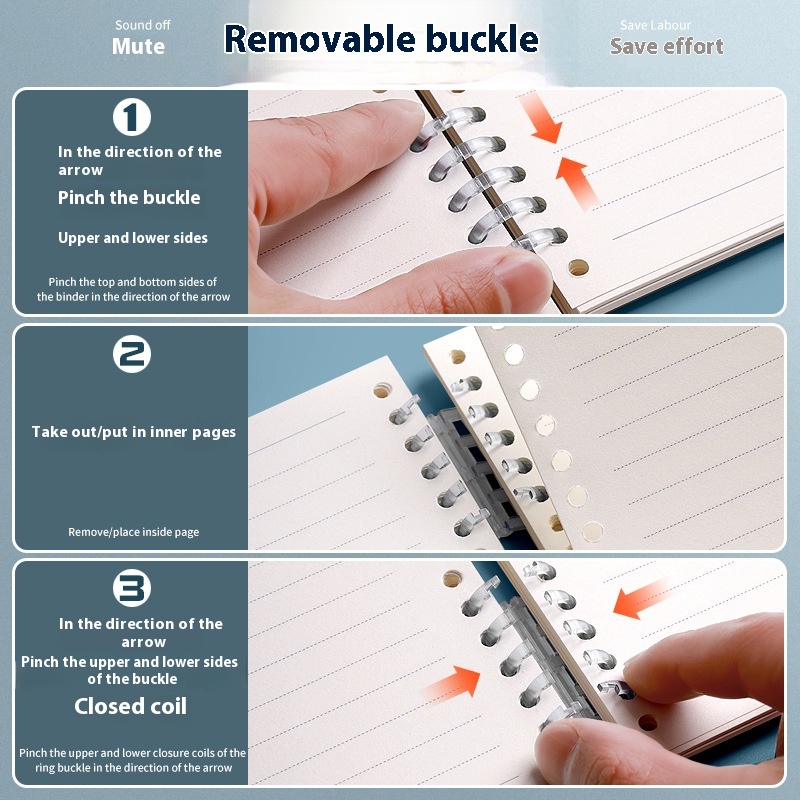 Sound off
Mute

Removable buckle

Save Labour
Save effort

1

In the direction of the arrow

Pinch the buckle

Upper and lower sides

Pinch the top and bottom sides of the binder in the direction of the arrow

2

Take out/put in inner pages

Remove/place inside page

3

In the direction of the arrow

Pinch the upper and lower sides of the buckle

Closed coil

Pinch the upper and lower closure coils of the ring buckle in the direction of the arrow