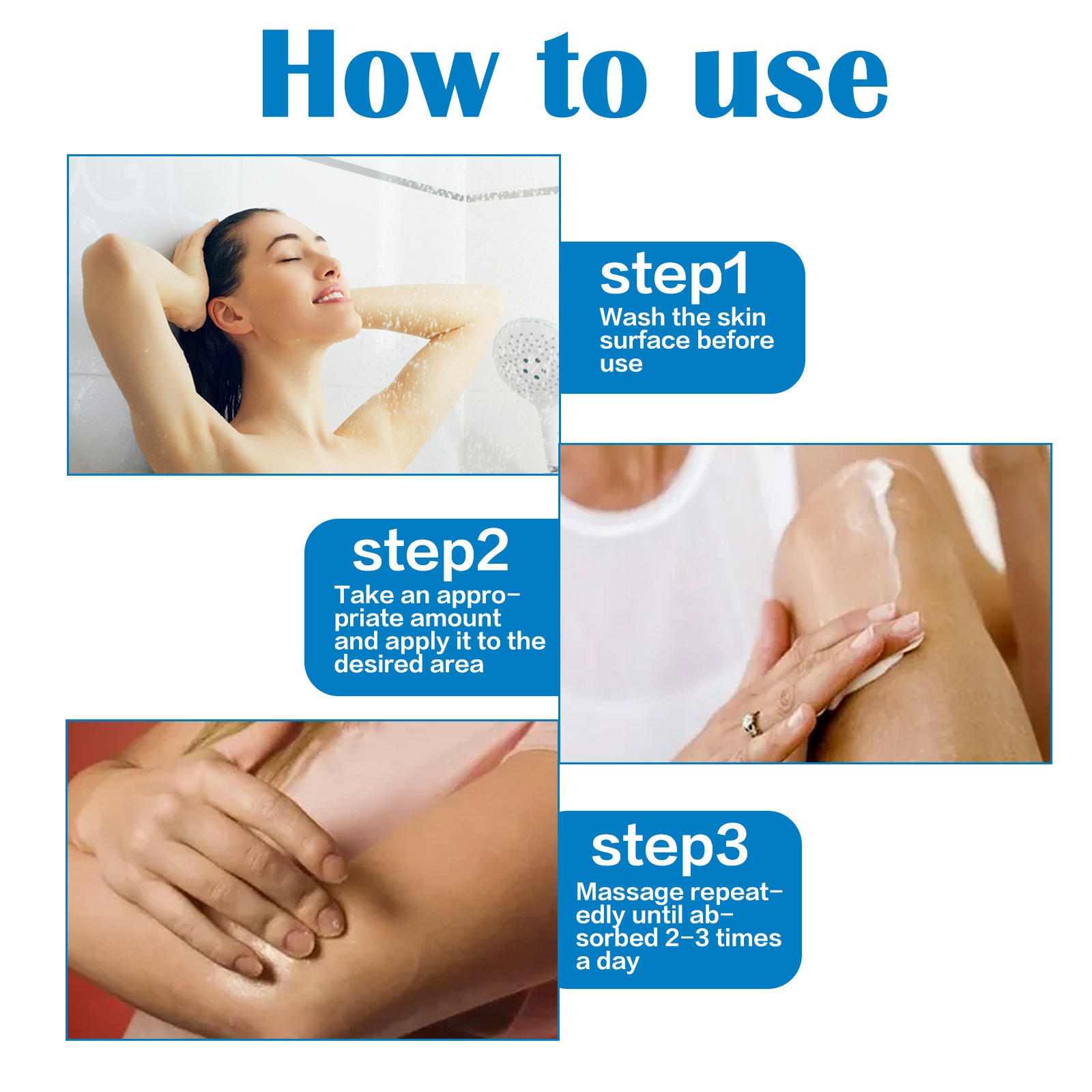 How to use

step1
Wash the skin surface before use

step2
Take an appropriate amount and apply it to the desired area

step3
Massage repeatedly until absorbed 2-3 times a day