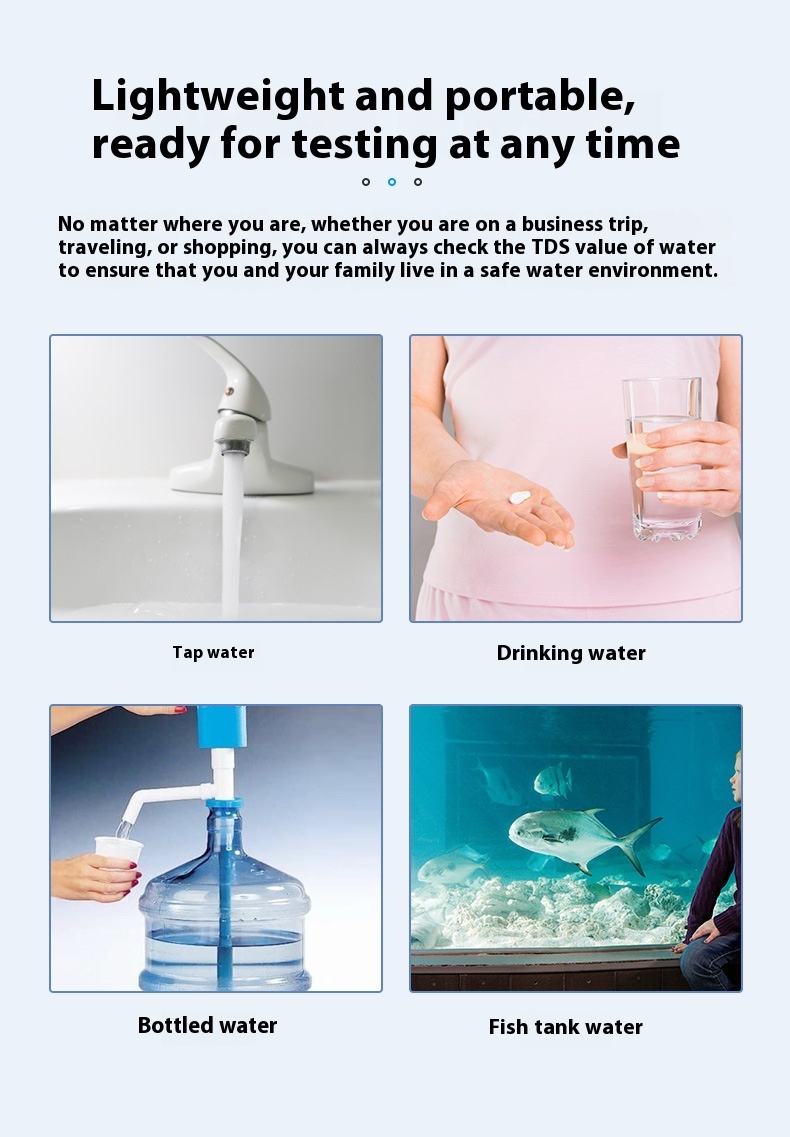 Lightweight and portable, ready for testing at any time

No matter where you are, whether you are on a business trip, traveling, or shopping, you can always check the TDS value of water to ensure that you and your family live in a safe water environment.

Tap water

Drinking water

Bottled water

Fish tank water