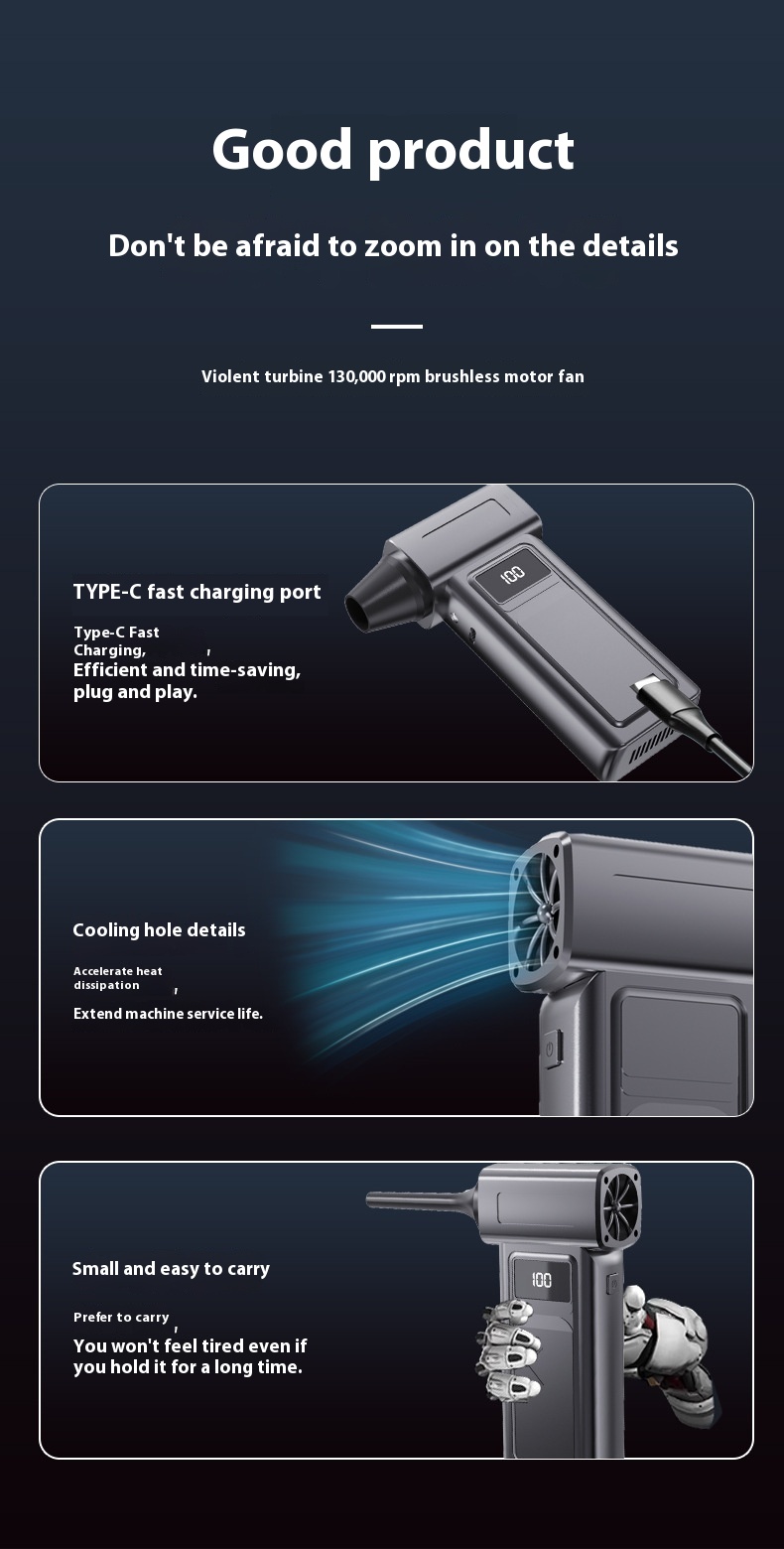 Good product

Don't be afraid to zoom in on the details

Violent turbine 130,000 rpm brushless motor fan

TYPE-C fast charging port

Type-C Fast Charging, ,
Efficient and time-saving, plug and play.

100

Cooling hole details

Accelerate heat dissipation ,
Extend machine service life.

Small and easy to carry

Prefer to carry ,
You won't feel tired even if you hold it for a long time.

100