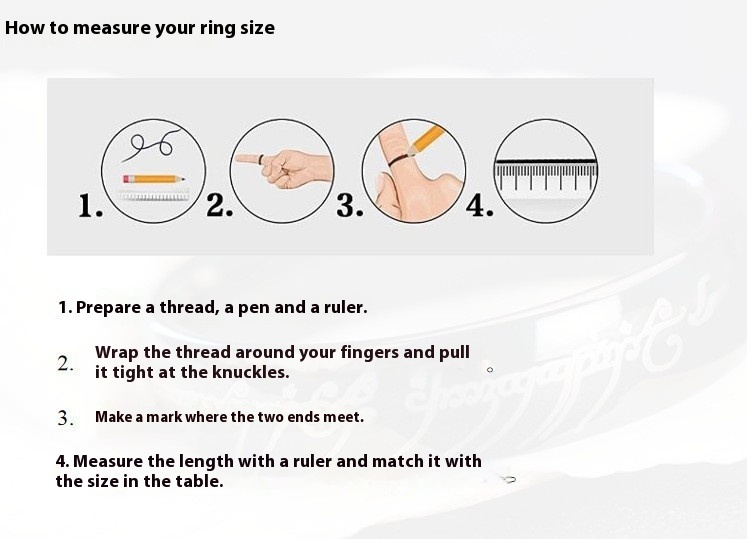 How to measure your ring size

1.

2.

3.

4.

1. Prepare a thread, a pen and a ruler.

2. Wrap the thread around your fingers and pull it tight at the knuckles.

3. Make a mark where the two ends meet.

4. Measure the length with a ruler and match it with the size in the table.