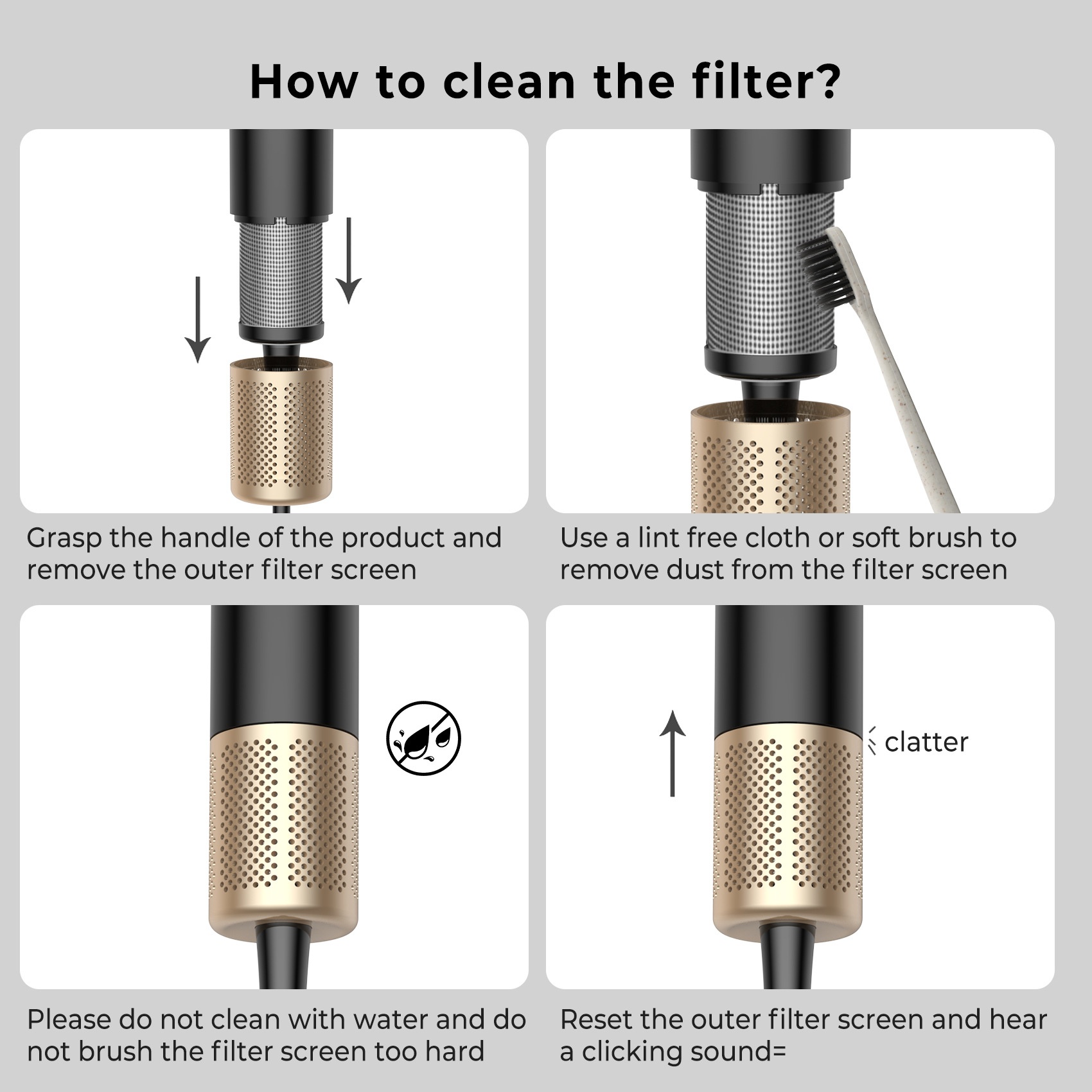 How to clean the filter?

Grasp the handle of the product and remove the outer filter screen

Use a lint free cloth or soft brush to remove dust from the filter screen

Please do not clean with water and do not brush the filter screen too hard

clatter

Reset the outer filter screen and hear a clicking sound=