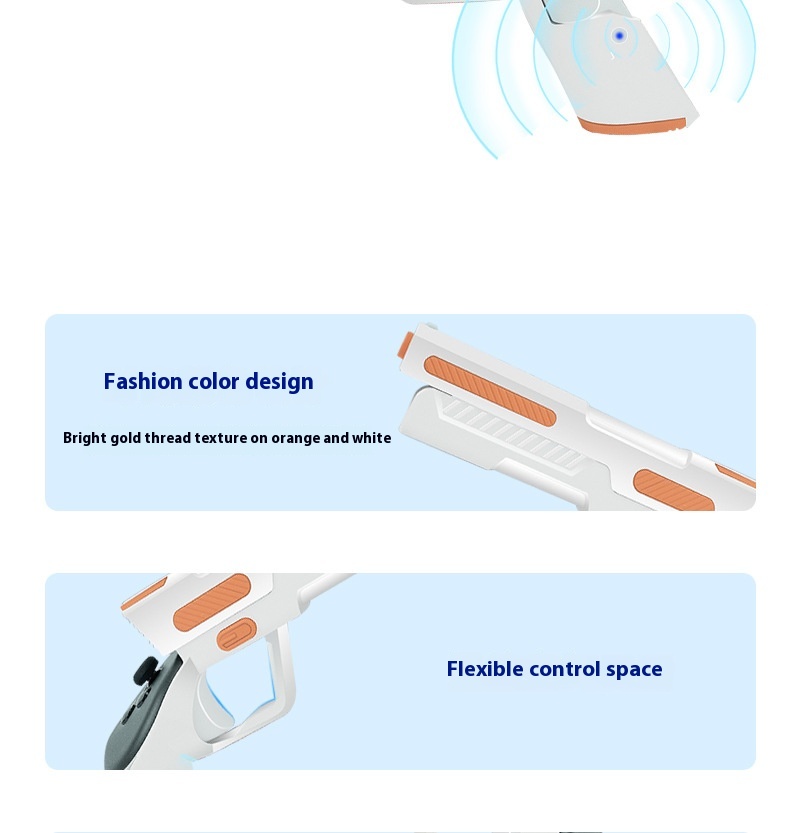 Fashion color design

Bright gold thread texture on orange and white

Flexible control space