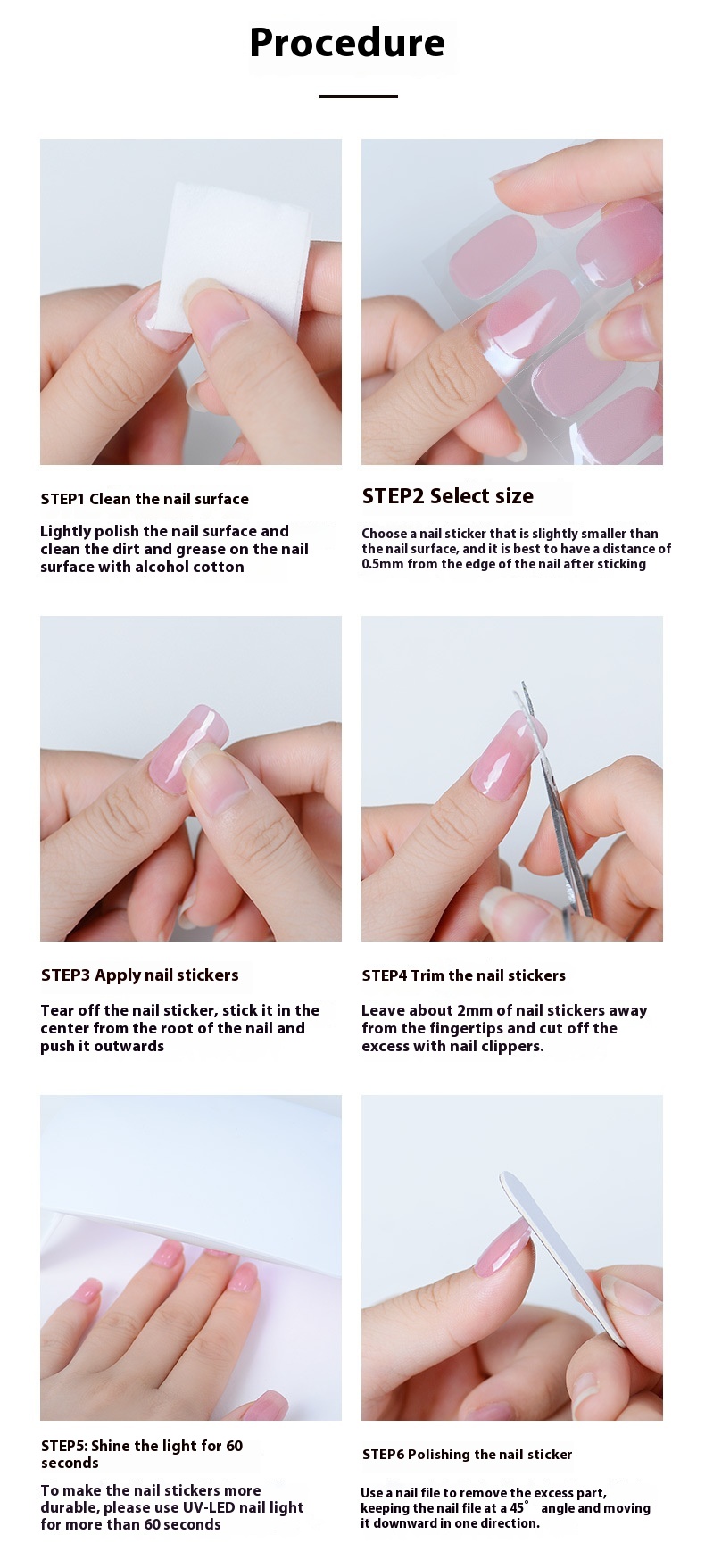 Procedure

STEP1 Clean the nail surface

Lightly polish the nail surface and clean the dirt and grease on the nail surface with alcohol cotton

STEP2 Select size

Choose a nail sticker that is slightly smaller than the nail surface, and it is best to have a distance of 0.5mm from the edge of the nail after sticking

STEP3 Apply nail stickers

Tear off the nail sticker, stick it in the center from the root of the nail and push it outwards

STEP4 Trim the nail stickers

Leave about 2mm of nail stickers away from the fingertips and cut off the excess with nail clippers.

STEP5: Shine the light for 60 seconds

To make the nail stickers more durable, please use UV-LED nail light for more than 60 seconds

STEP6 Polishing the nail sticker

Use a nail file to remove the excess part, keeping the nail file at a 45° angle and moving it downward in one direction.