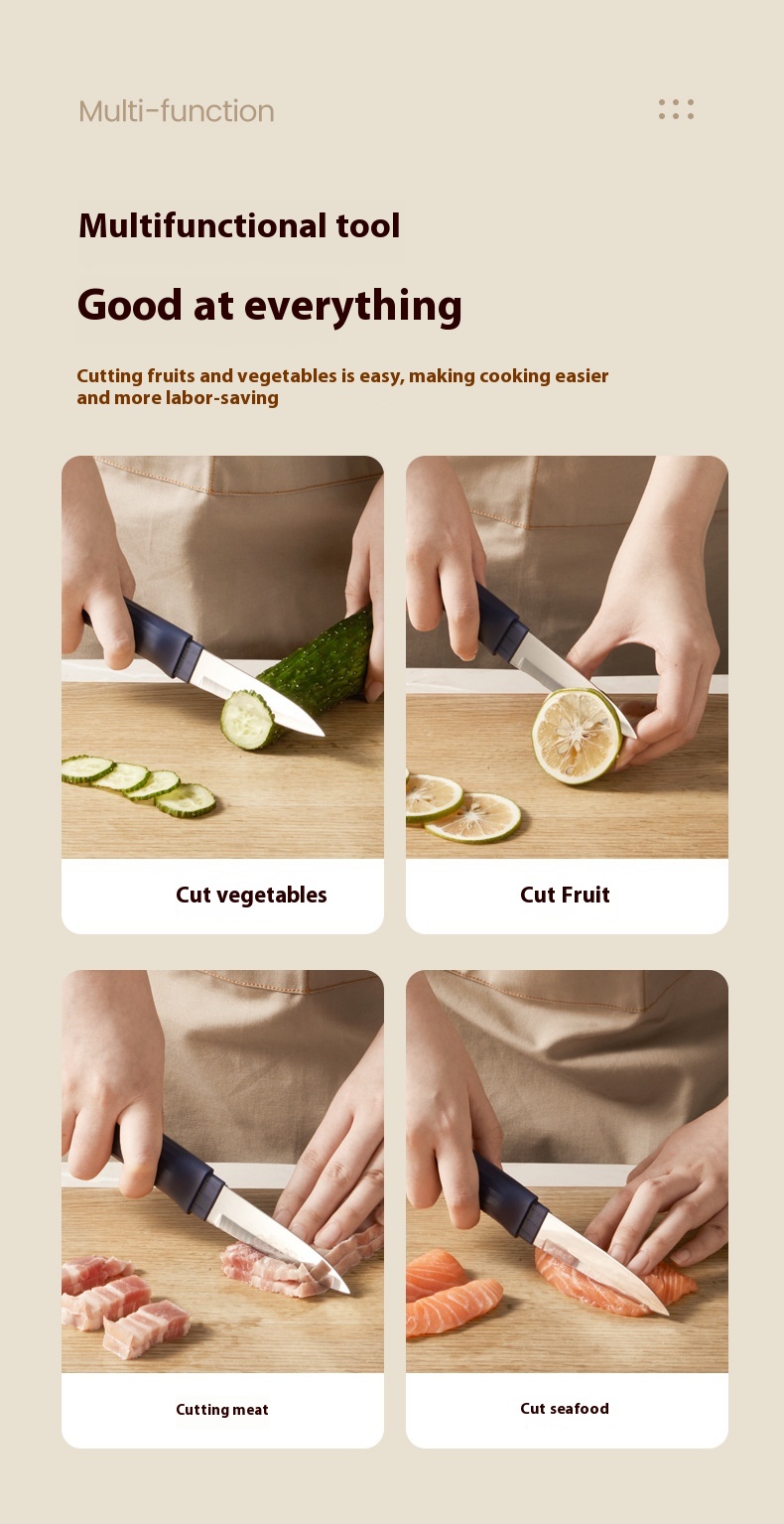 Multi-function

Multifunctional tool

Good at everything

Cutting fruits and vegetables is easy, making cooking easier and more labor-saving

Cut vegetables

Cut Fruit

Cutting meat

Cut seafood