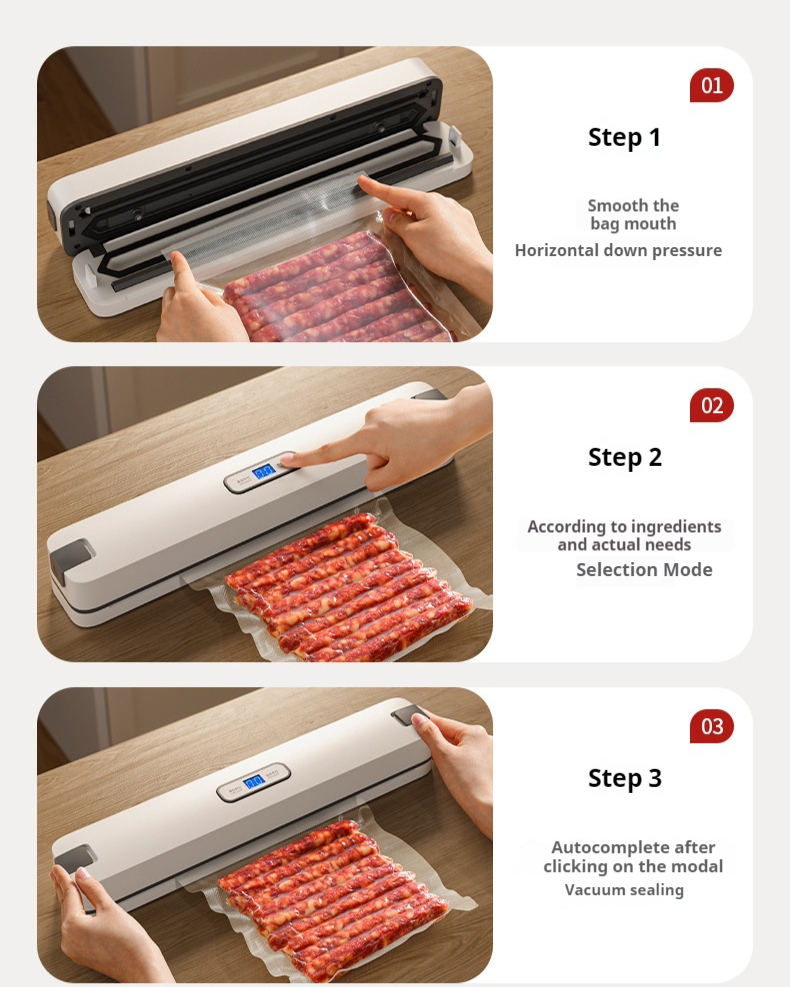 01

Step 1

Smooth the bag mouth
Horizontal down pressure

02

Step 2

According to ingredients and actual needs
Selection Mode

03

Step 3

Autocomplete after clicking on the modal
Vacuum sealing