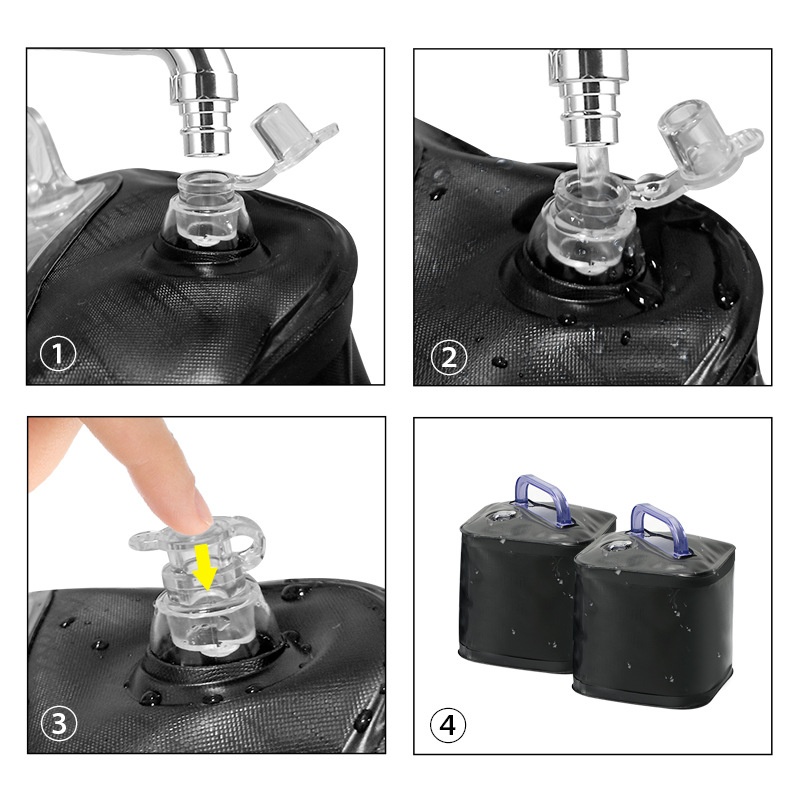 ①

②

③

④