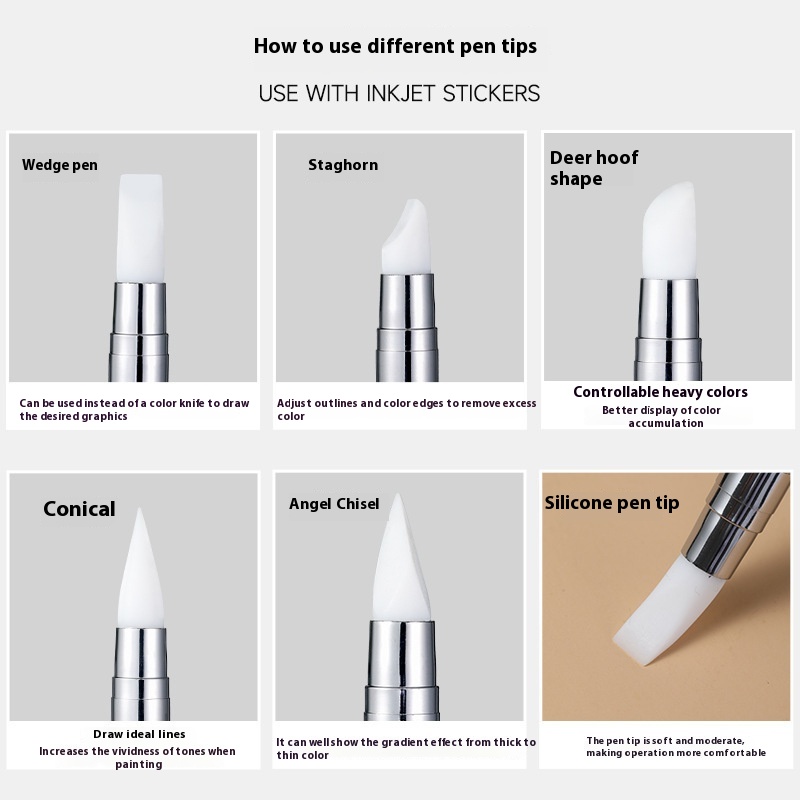 How to use different pen tips

USE WITH INKJET STICKERS

Wedge pen

Can be used instead of a color knife to draw the desired graphics

Staghorn

Adjust outlines and color edges to remove excess color

Deer hoof shape

Controllable heavy colors

Better display of color accumulation

Conical

Draw ideal lines

Increases the vividness of tones when painting

Angel Chisel

It can well show the gradient effect from thick to thin color

Silicone pen tip

The pen tip is soft and moderate, making operation more comfortable