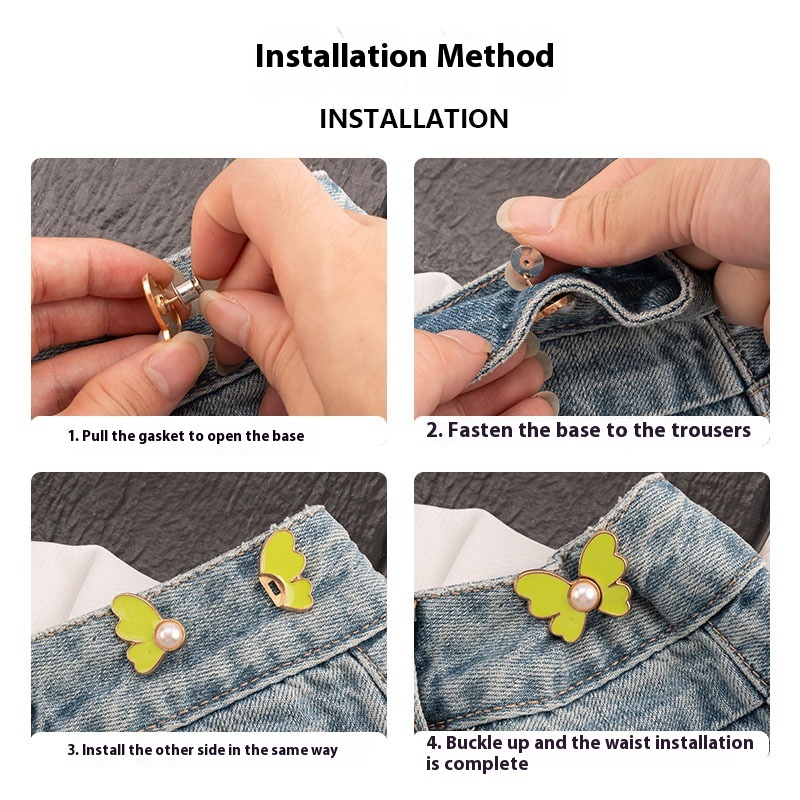 Installation Method

INSTALLATION

1. Pull the gasket to open the base

2. Fasten the base to the trousers

3. Install the other side in the same way

4. Buckle up and the waist installation is complete