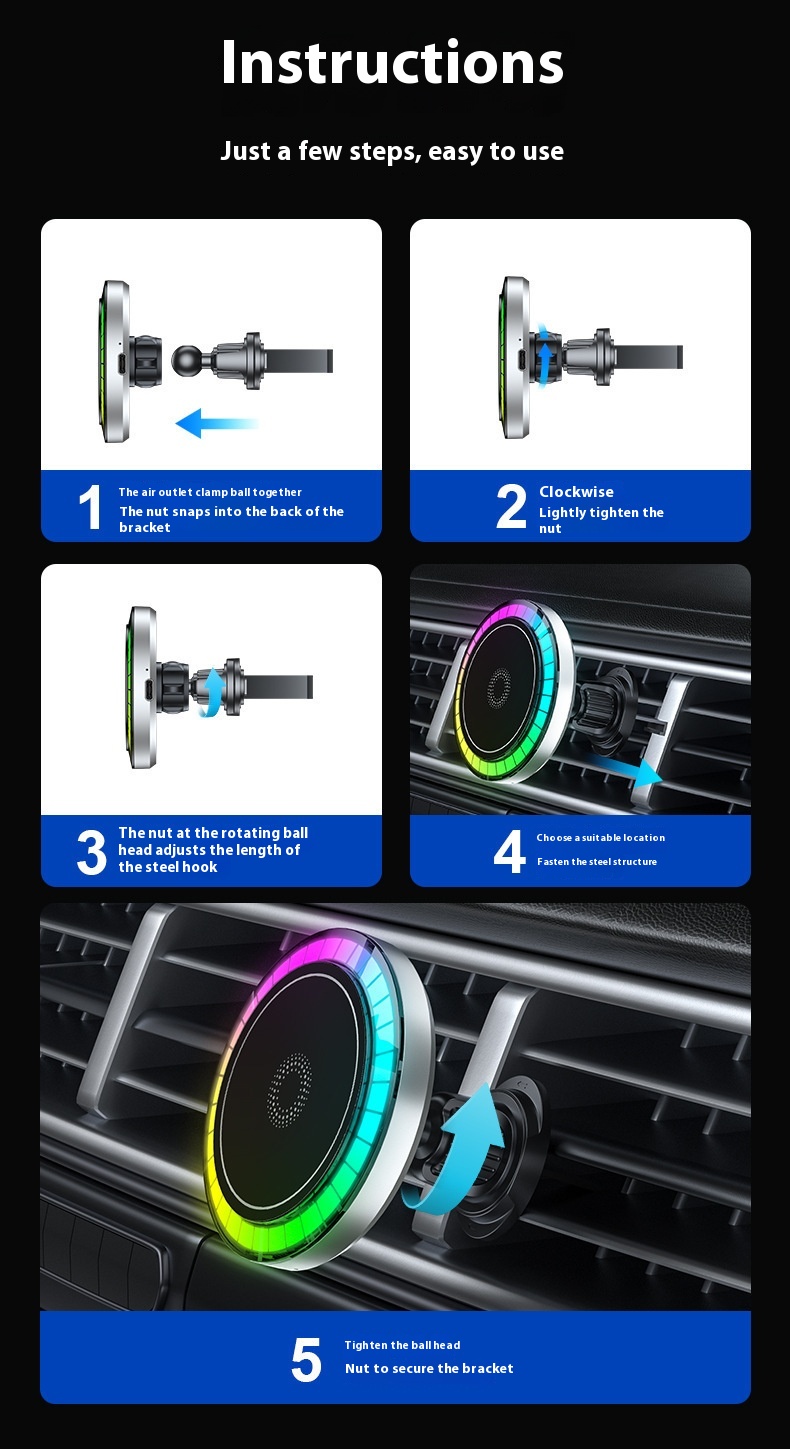 Instructions

Just a few steps, easy to use

1 The air outlet clamp ball together
The nut snaps into the back of the bracket

2 Clockwise
Lightly tighten the nut

3 The nut at the rotating ball head adjusts the length of the steel hook

4 Choose a suitable location
Fasten the steel structure

5 Tighten the ball head
Nut to secure the bracket