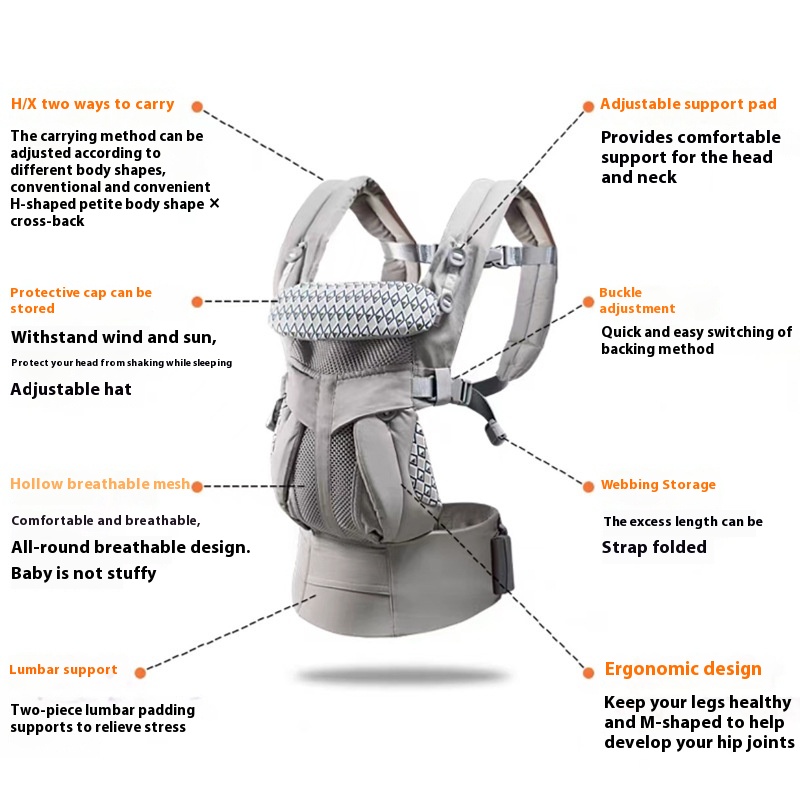 H/X two ways to carry

The carrying method can be adjusted according to different body shapes, conventional and convenient H-shaped petite body shape × cross-back

Protective cap can be stored

Withstand wind and sun,

Protect your head from shaking while sleeping

Adjustable hat

Hollow breathable mesh

Comfortable and breathable,

All-round breathable design.

Baby is not stuffy

Lumbar support

Two-piece lumbar padding supports to relieve stress

Adjustable support pad

Provides comfortable support for the head and neck

Buckle adjustment

Quick and easy switching of backing method

Webbing Storage

The excess length can be

Strap folded

Ergonomic design

Keep your legs healthy and M-shaped to help develop your hip joints