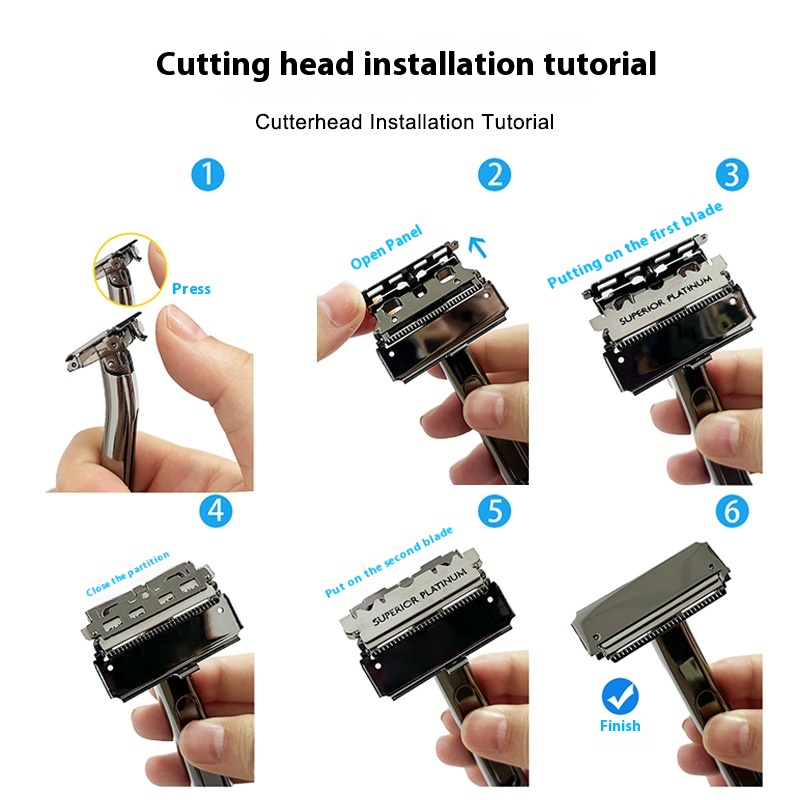 Cutting head installation tutorial

Cutterhead Installation Tutorial

1

Press

2

Open Panel

3

Putting on the first blade

SUPERIOR PLATINUM

4

Close the partition

5

Put on the second blade

SUPERIOR PLATINUM

6

Finish