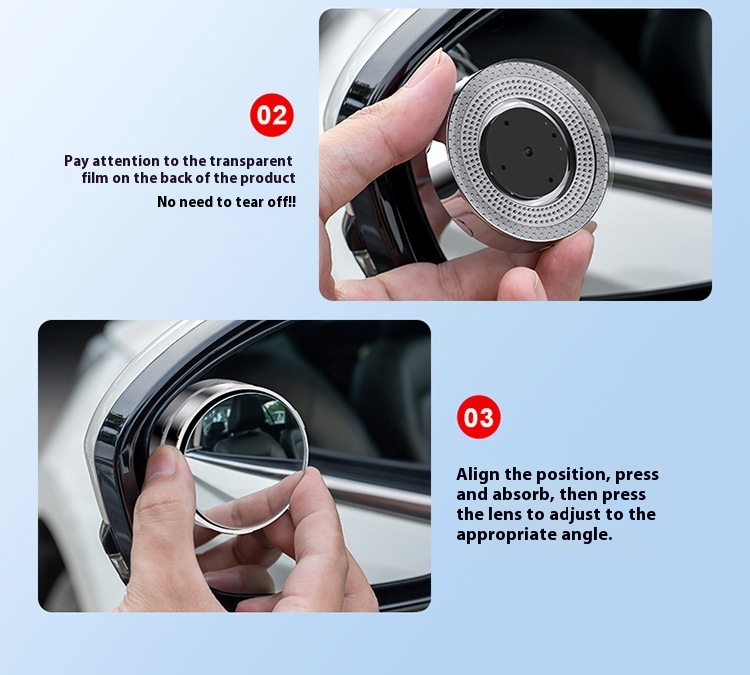 02

Pay attention to the transparent film on the back of the product

No need to tear off!!

03

Align the position, press and absorb, then press the lens to adjust to the appropriate angle.