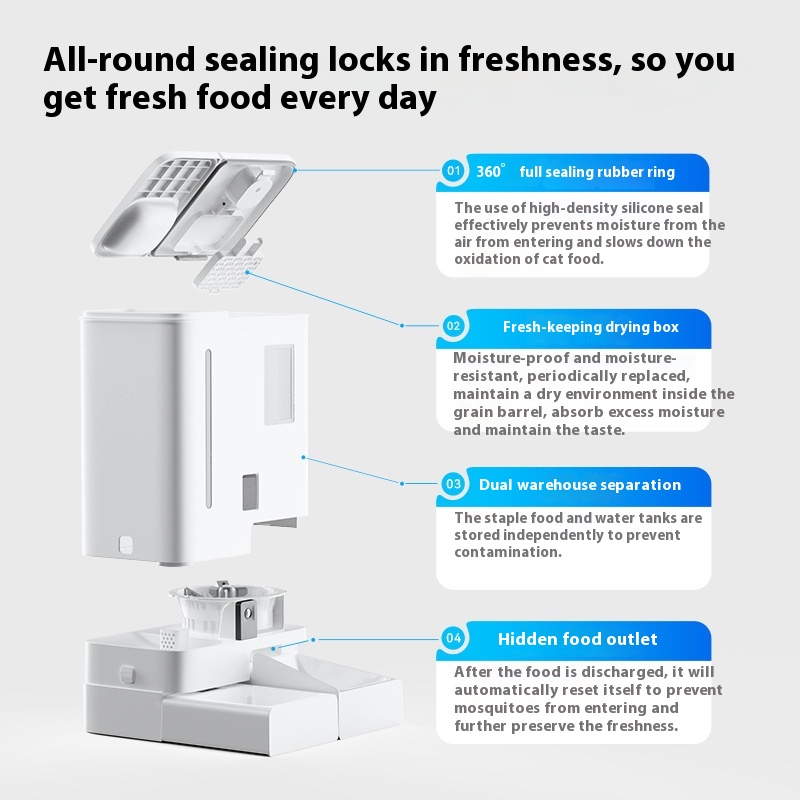 All-round sealing locks in freshness, so you get fresh food every day

01 360° full sealing rubber ring

The use of high-density silicone seal effectively prevents moisture from the air from entering and slows down the oxidation of cat food.

02 Fresh-keeping drying box

Moisture-proof and moisture-resistant, periodically replaced, maintain a dry environment inside the grain barrel, absorb excess moisture and maintain the taste.

03 Dual warehouse separation

The staple food and water tanks are stored independently to prevent contamination.

04 Hidden food outlet

After the food is discharged, it will automatically reset itself to prevent mosquitoes from entering and further preserve the freshness.