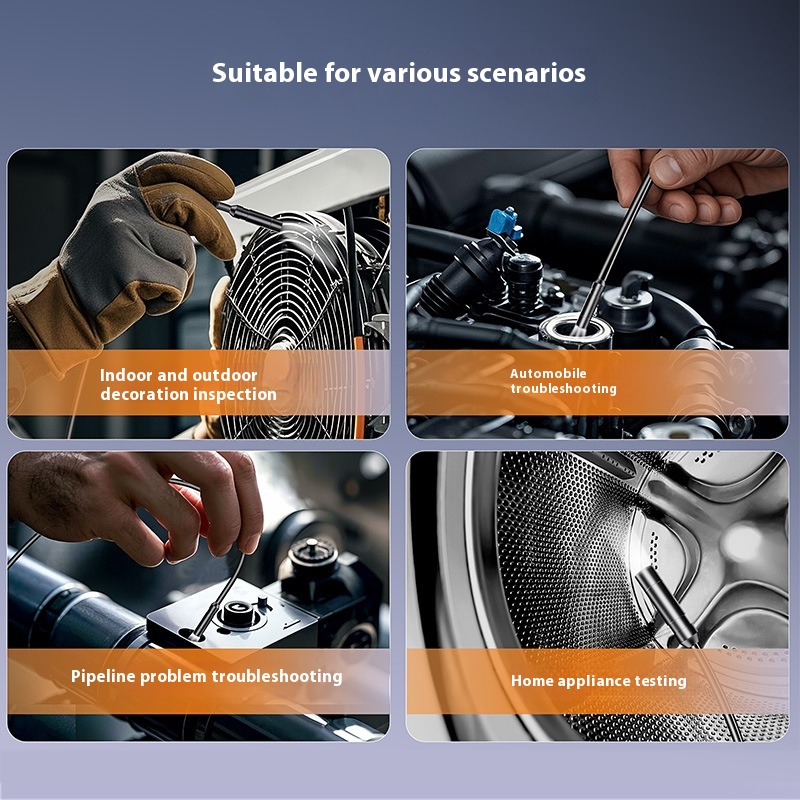 Suitable for various scenarios

Indoor and outdoor decoration inspection

Automobile troubleshooting

Pipeline problem troubleshooting

Home appliance testing