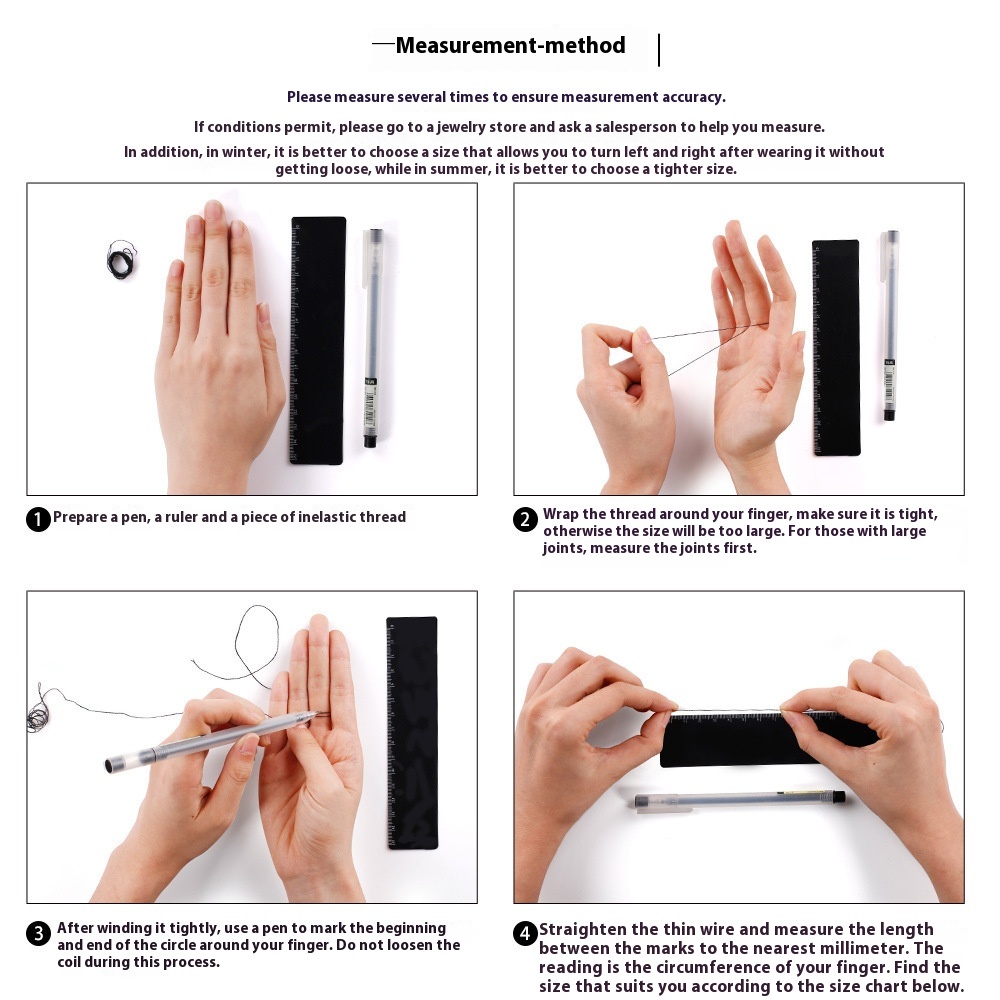 Measurement-method

Please measure several times to ensure measurement accuracy.

If conditions permit, please go to a jewelry store and ask a salesperson to help you measure.

In addition, in winter, it is better to choose a size that allows you to turn left and right after wearing it without getting loose, while in summer, it is better to choose a tighter size.

1 Prepare a pen, a ruler and a piece of inelastic thread

2 Wrap the thread around your finger, make sure it is tight, otherwise the size will be too large. For those with large joints, measure the joints first.

3 After winding it tightly, use a pen to mark the beginning and end of the circle around your finger. Do not loosen the coil during this process.

4 Straighten the thin wire and measure the length between the marks to the nearest millimeter. The reading is the circumference of your finger. Find the size that suits you according to the size chart below.