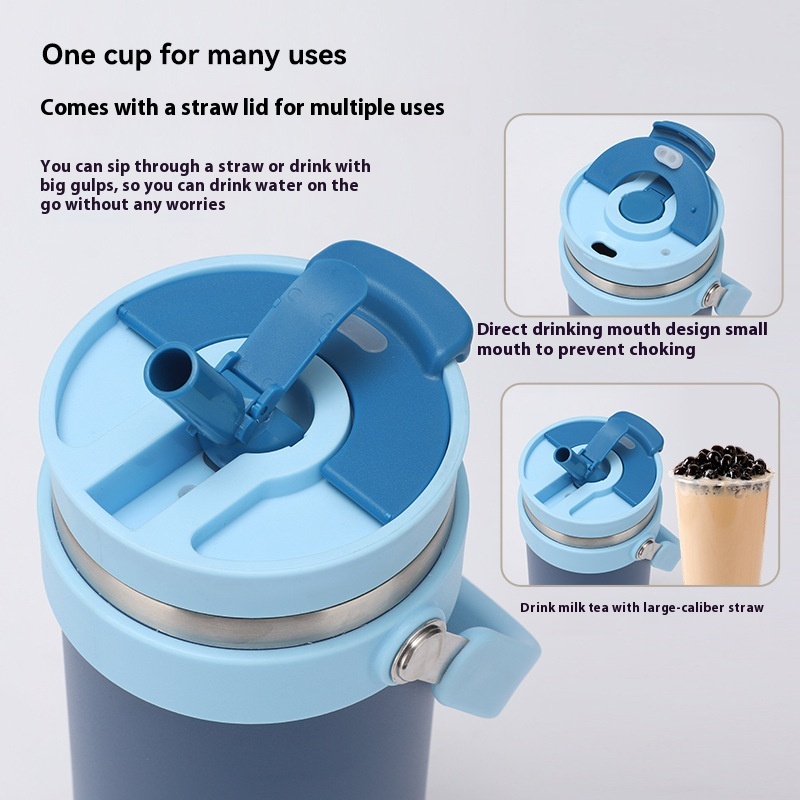 One cup for many uses

Comes with a straw lid for multiple uses

You can sip through a straw or drink with big gulps, so you can drink water on the go without any worries

Direct drinking mouth design small mouth to prevent choking

Drink milk tea with large-caliber straw