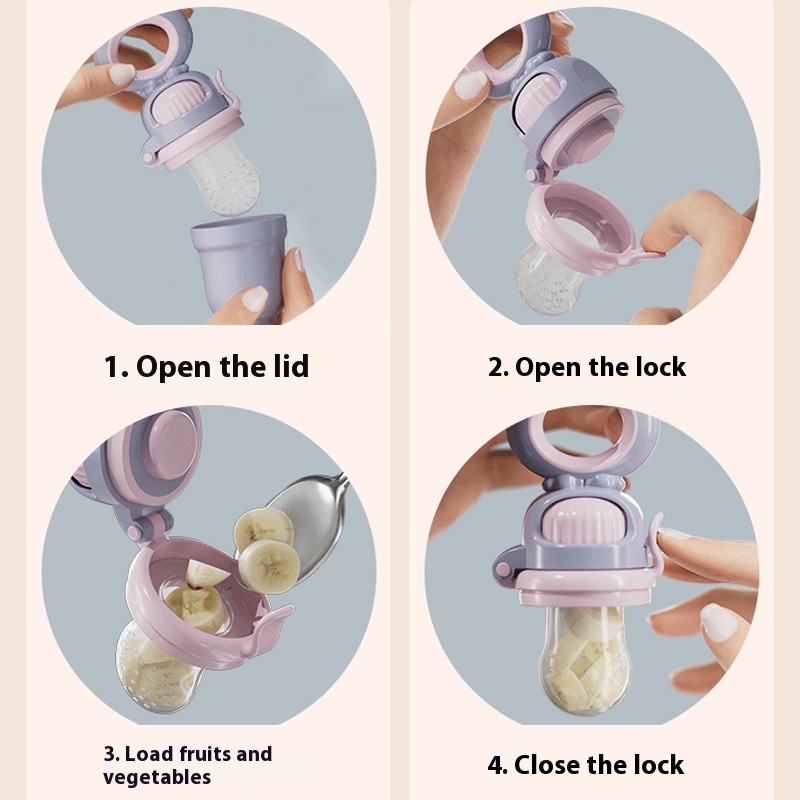 1. Open the lid

2. Open the lock

3. Load fruits and vegetables

4. Close the lock