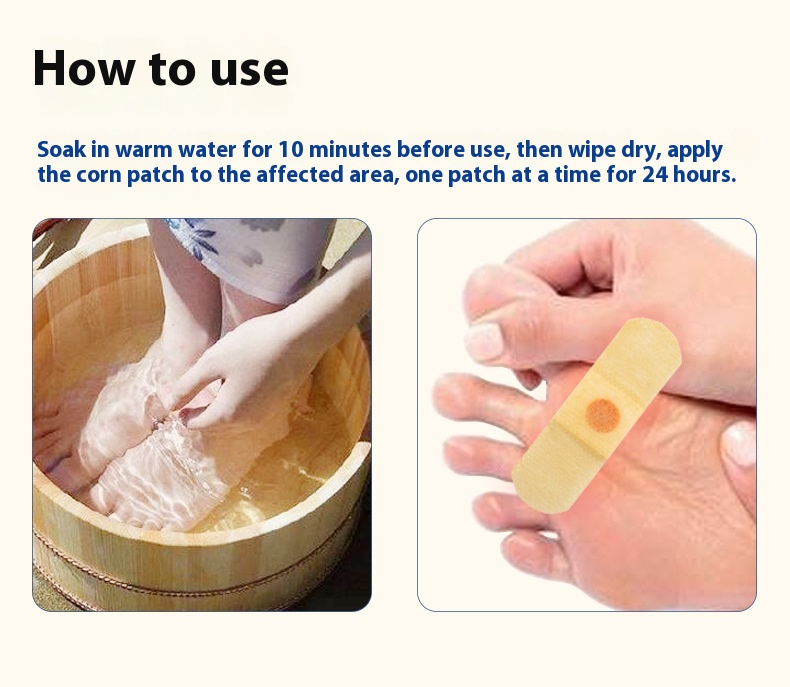 How to use

Soak in warm water for 10 minutes before use, then wipe dry, apply the corn patch to the affected area, one patch at a time for 24 hours.