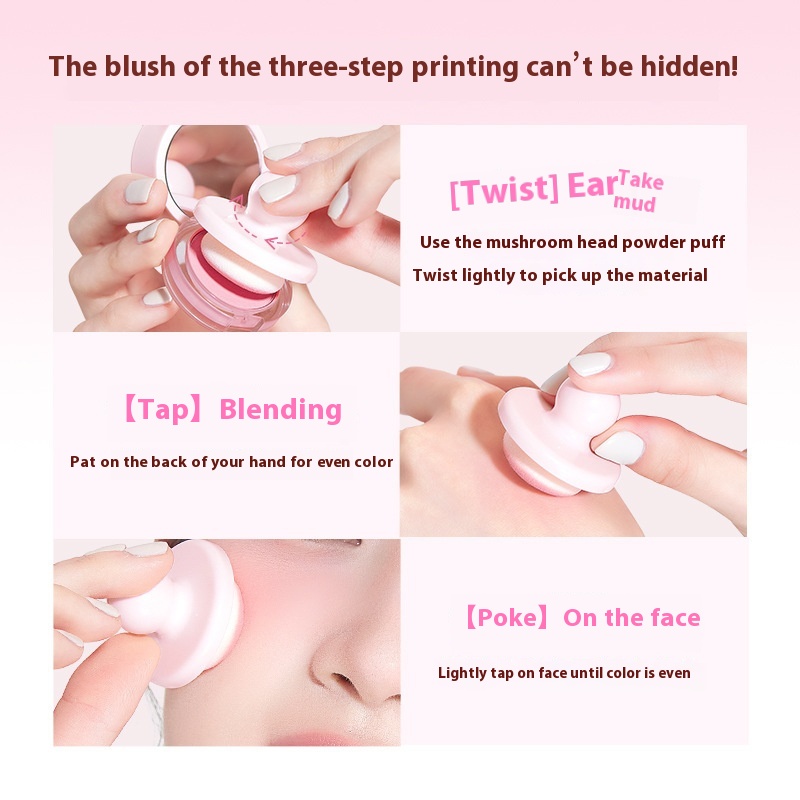 The blush of the three-step printing can't be hidden!

[Twist] Ear Take mud

Use the mushroom head powder puff

Twist lightly to pick up the material

【Tap】Blending

Pat on the back of your hand for even color

【Poke】On the face

Lightly tap on face until color is even