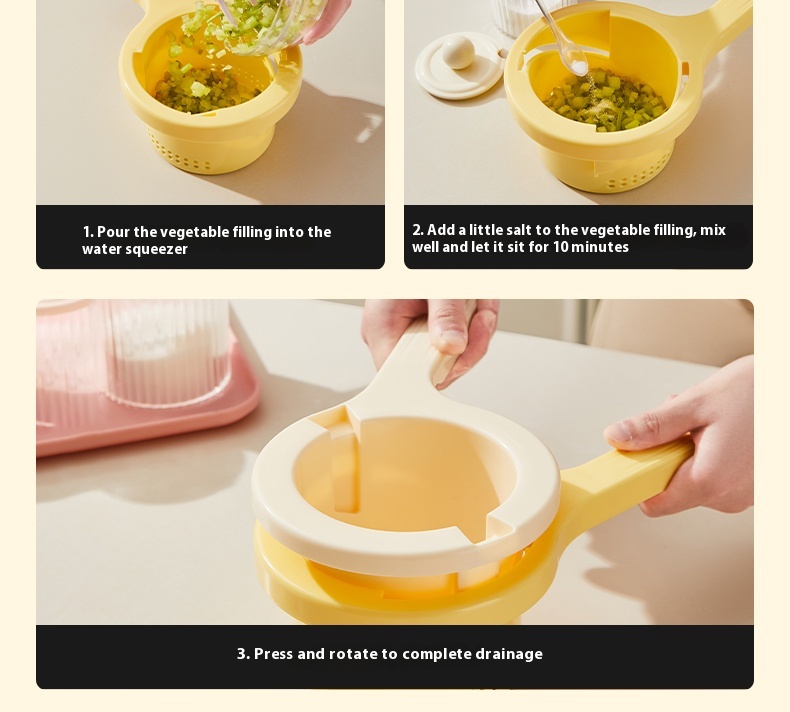 1. Pour the vegetable filling into the water squeezer

2. Add a little salt to the vegetable filling, mix well and let it sit for 10 minutes

3. Press and rotate to complete drainage