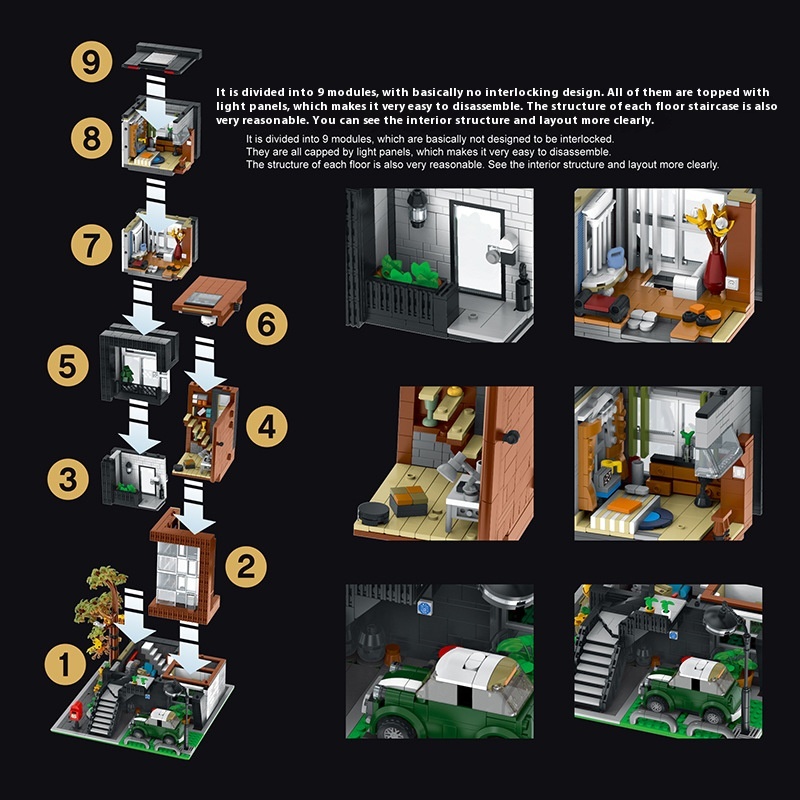 9

8

7

6

5

4

3

2

1

It is divided into 9 modules, with basically no interlocking design. All of them are topped with light panels, which makes it very easy to disassemble. The structure of each floor staircase is also very reasonable. You can see the interior structure and layout more clearly.

It is divided into 9 modules, which are basically not designed to be interlocked. They are all capped by light panels, which makes it very easy to disassemble. The structure of each floor is also very reasonable. See the interior structure and layout more clearly.