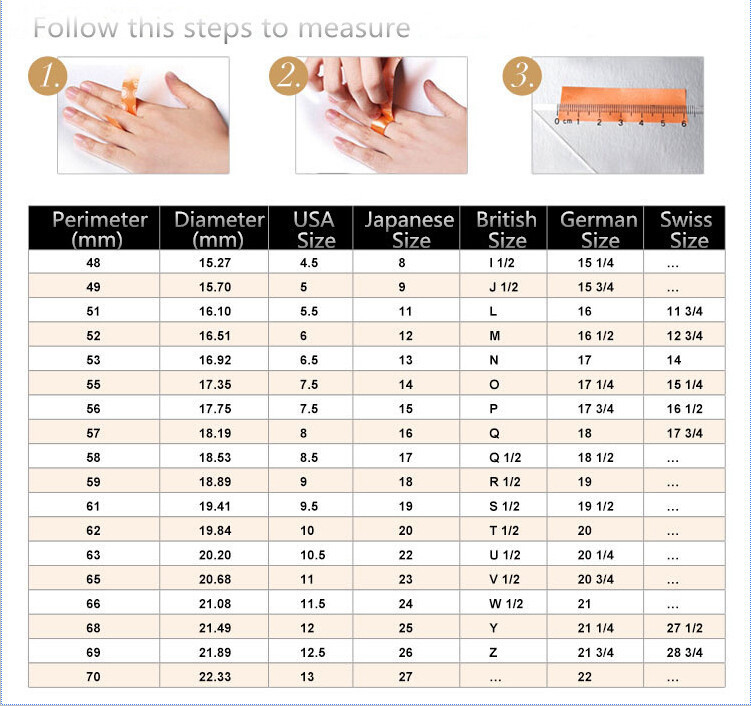 Follow this steps to measure

1.

2.

3.

0 cm 1 2 3 4 5 6

| Perimeter (mm) | Diameter (mm) | USA Size | Japanese Size | British Size | German Size | Swiss Size |
|---|---|---|---|---|---|---|
| 48 | 15.27 | 4.5 | 8 | I 1/2 | 15 1/4 | ... |
| 49 | 15.70 | 5 | 9 | J 1/2 | 15 3/4 | ... |
| 51 | 16.10 | 5.5 | 11 | L | 16 | 11 3/4 |
| 52 | 16.51 | 6 | 12 | M | 16 1/2 | 12 3/4 |
| 53 | 16.92 | 6.5 | 13 | N | 17 | 14 |
| 55 | 17.35 | 7.5 | 14 | O | 17 1/4 | 15 1/4 |
| 56 | 17.75 | 7.5 | 15 | P | 17 3/4 | 16 1/2 |
| 57 | 18.19 | 8 | 16 | Q | 18 | 17 3/4 |
| 58 | 18.53 | 8.5 | 17 | Q 1/2 | 18 1/2 | ... |
| 59 | 18.89 | 9 | 18 | R 1/2 | 19 | ... |
| 61 | 19.41 | 9.5 | 19 | S 1/2 | 19 1/2 | ... |
| 62 | 19.84 | 10 | 20 | T 1/2 | 20 | ... |
| 63 | 20.20 | 10.5 | 22 | U 1/2 | 20 1/4 | ... |
| 65 | 20.68 | 11 | 23 | V 1/2 | 20 3/4 | ... |
| 66 | 21.08 | 11.5 | 24 | W 1/2 | 21 | ... |
| 68 | 21.49 | 12 | 25 | Y | 21 1/4 | 27 1/2 |
| 69 | 21.89 | 12.5 | 26 | Z | 21 3/4 | 28 3/4 |
| 70 | 22.33 | 13 | 27 | ... | 22 | ... |