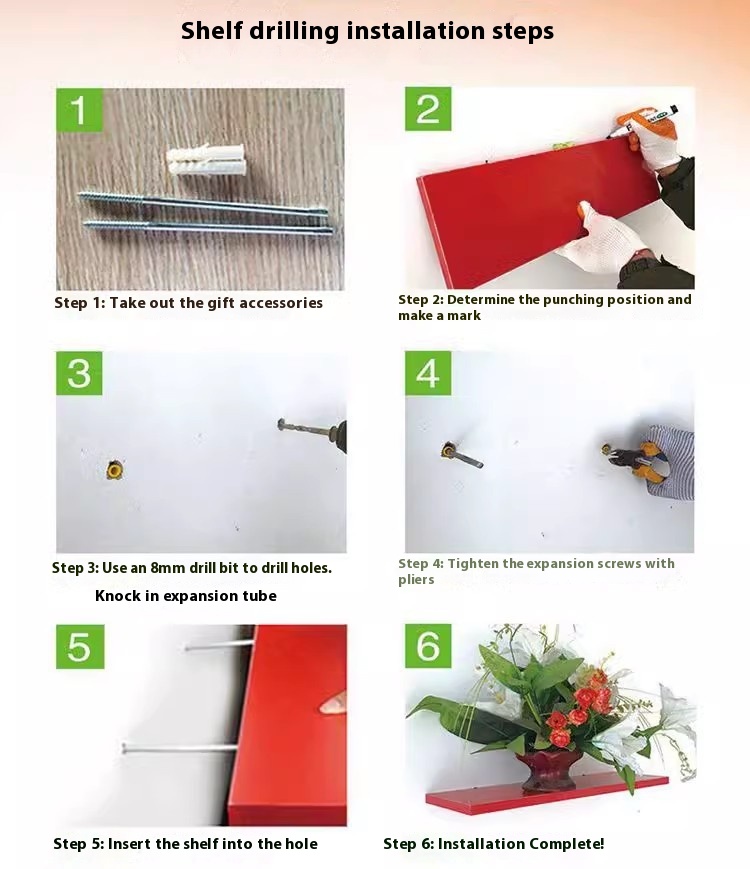 Shelf drilling installation steps

1

Step 1: Take out the gift accessories

2

Step 2: Determine the punching position and make a mark

3

Step 3: Use an 8mm drill bit to drill holes.

Knock in expansion tube

4

Step 4: Tighten the expansion screws with pliers

5

Step 5: Insert the shelf into the hole

6

Step 6: Installation Complete!