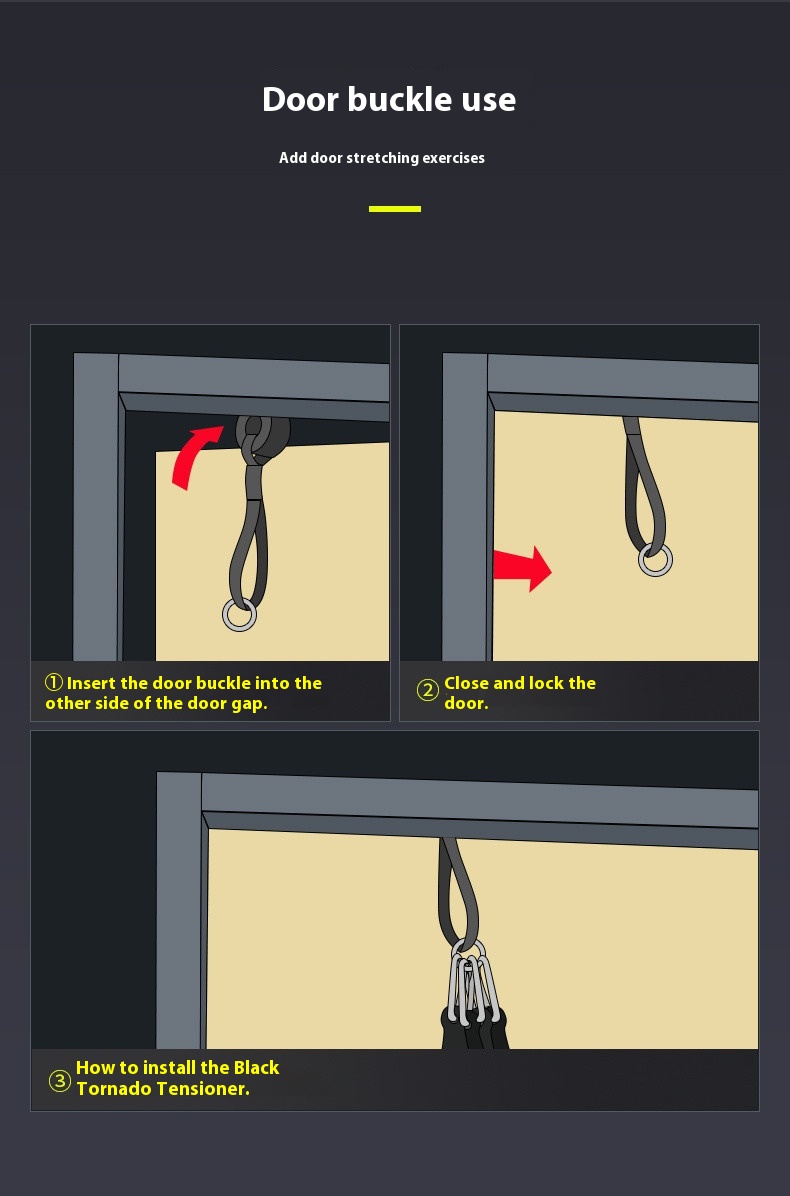 Door buckle use

Add door stretching exercises

① Insert the door buckle into the other side of the door gap.

② Close and lock the door.

③ How to install the Black Tornado Tensioner.