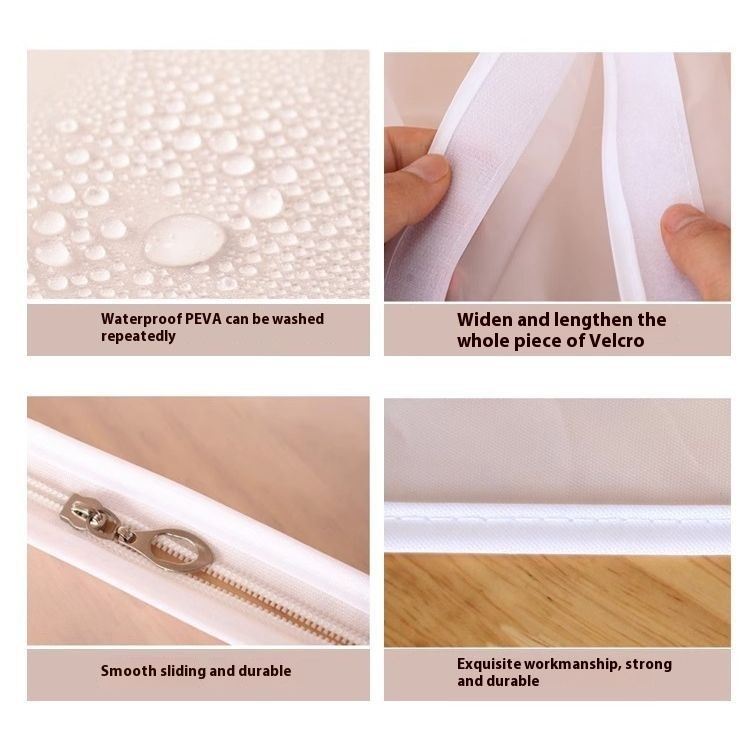 Waterproof PEVA can be washed repeatedly

Widen and lengthen the whole piece of Velcro

Smooth sliding and durable

Exquisite workmanship, strong and durable