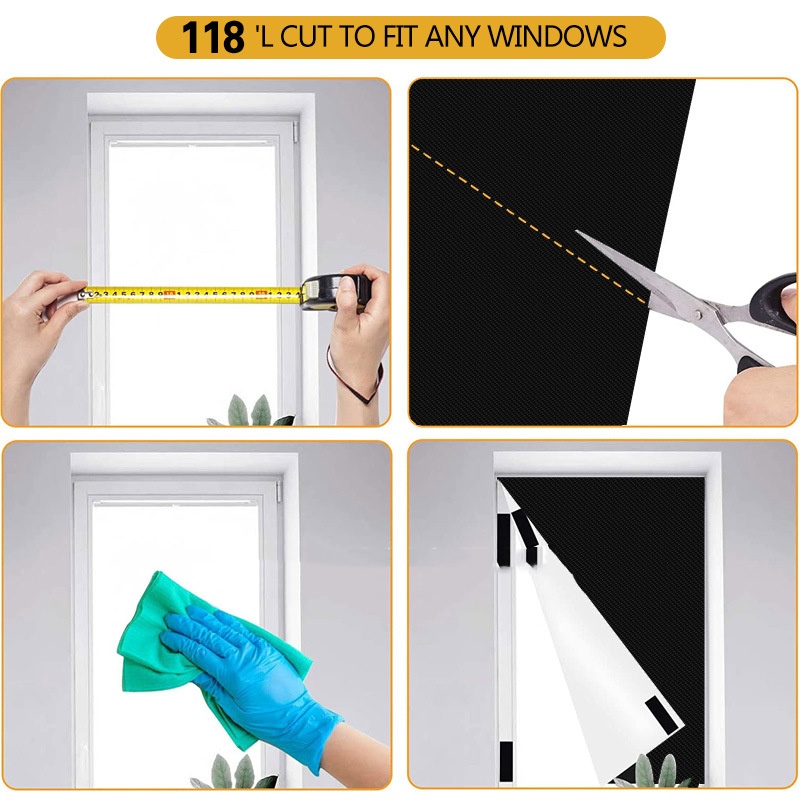 118 'L CUT TO FIT ANY WINDOWS