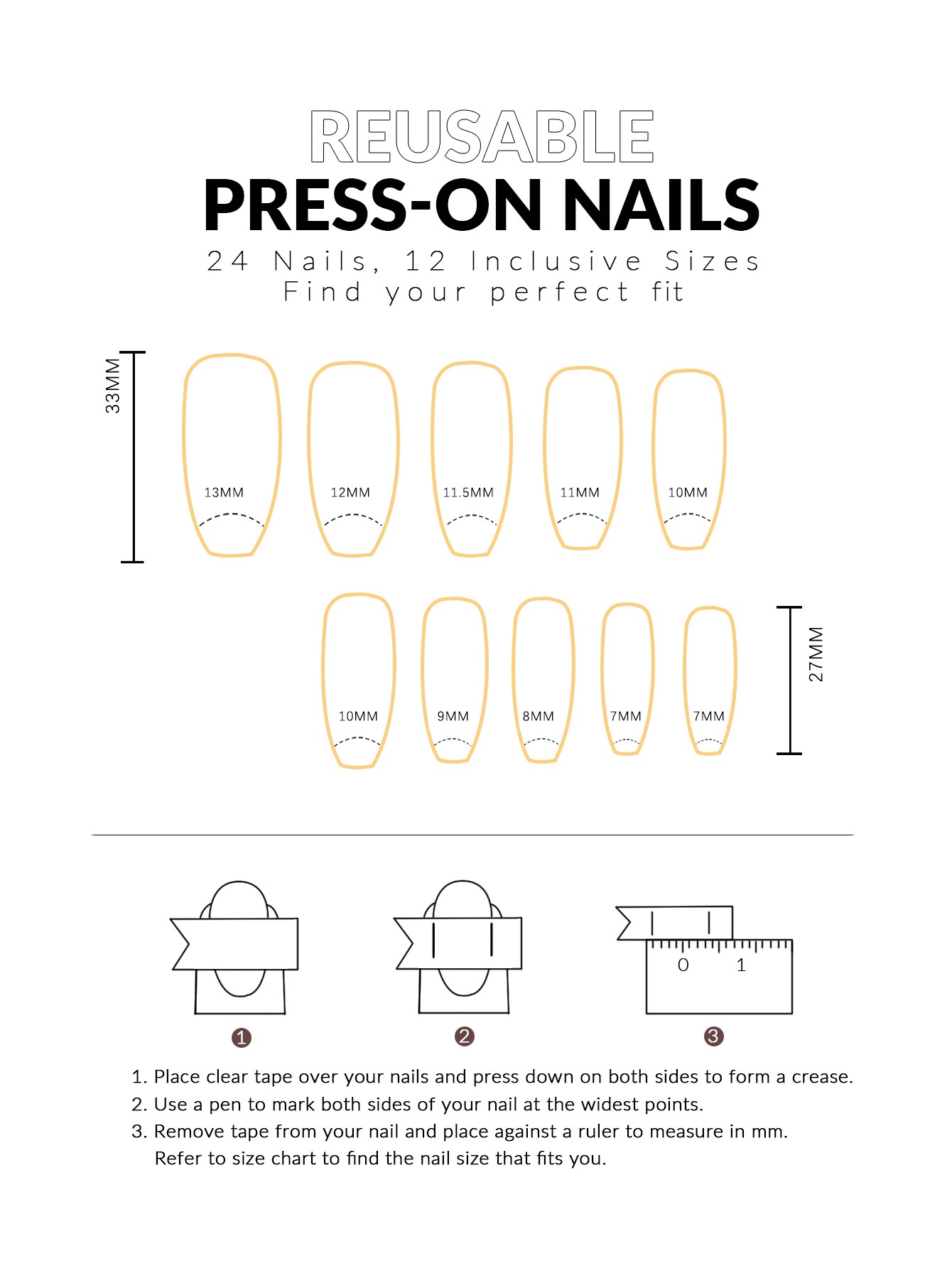 REUSABLE
PRESS-ON NAILS
24 Nails, 12 Inclusive Sizes
Find your perfect fit

33MM

13MM 12MM 11.5MM 11MM 10MM

10MM 9MM 8MM 7MM 7MM

27MM

0 1

1 2 3

1. Place clear tape over your nails and press down on both sides to form a crease.
2. Use a pen to mark both sides of your nail at the widest points.
3. Remove tape from your nail and place against a ruler to measure in mm. Refer to size chart to find the nail size that fits you.