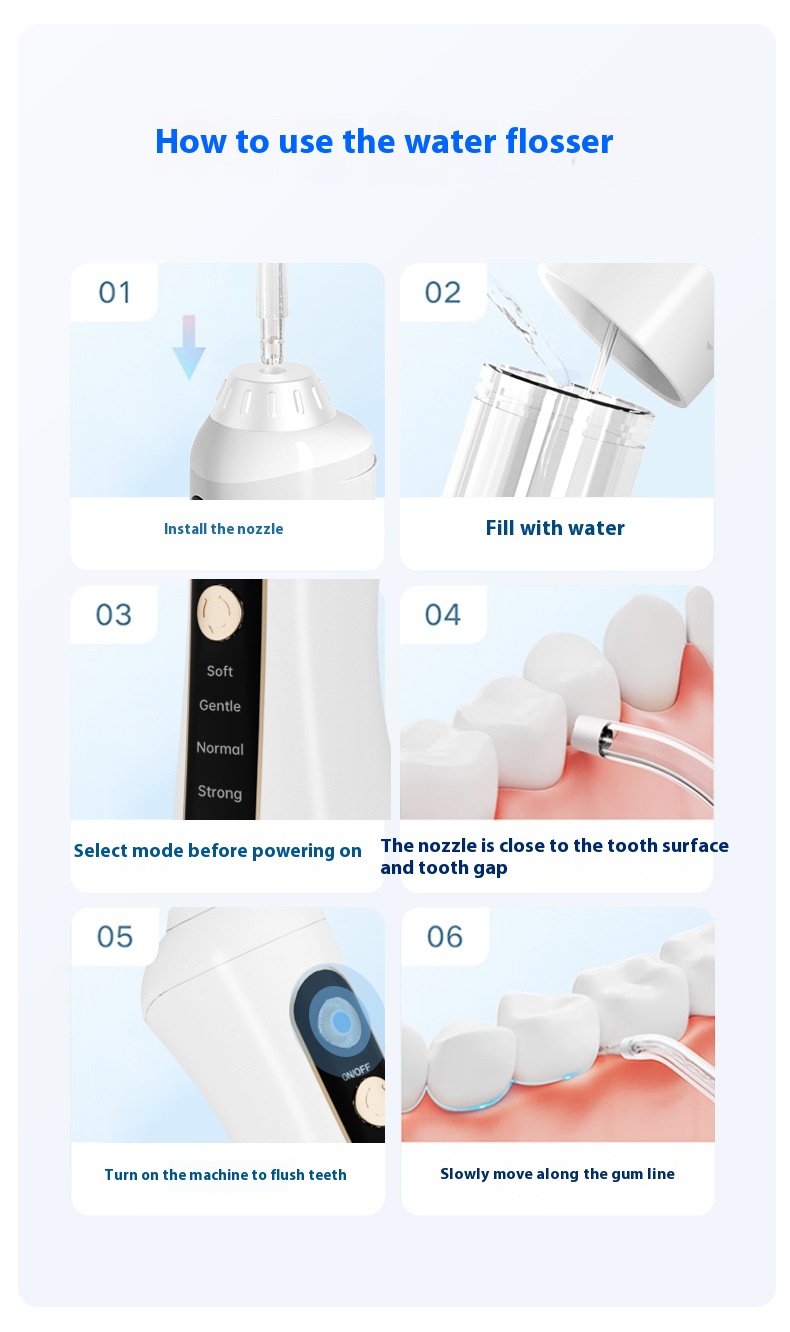 How to use the water flosser

01

Install the nozzle

02

Fill with water

03

Soft

Gentle

Normal

Strong

Select mode before powering on

04

The nozzle is close to the tooth surface and tooth gap

05

ON/OFF

Turn on the machine to flush teeth

06

Slowly move along the gum line