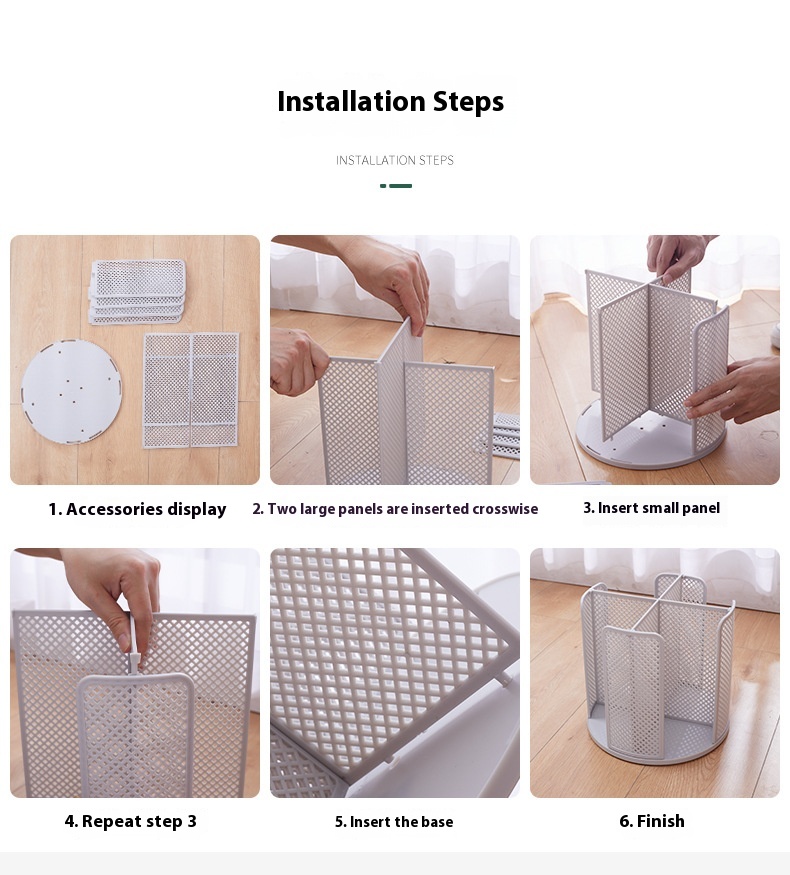 Installation Steps

INSTALLATION STEPS

1. Accessories display

2. Two large panels are inserted crosswise

3. Insert small panel

4. Repeat step 3

5. Insert the base

6. Finish